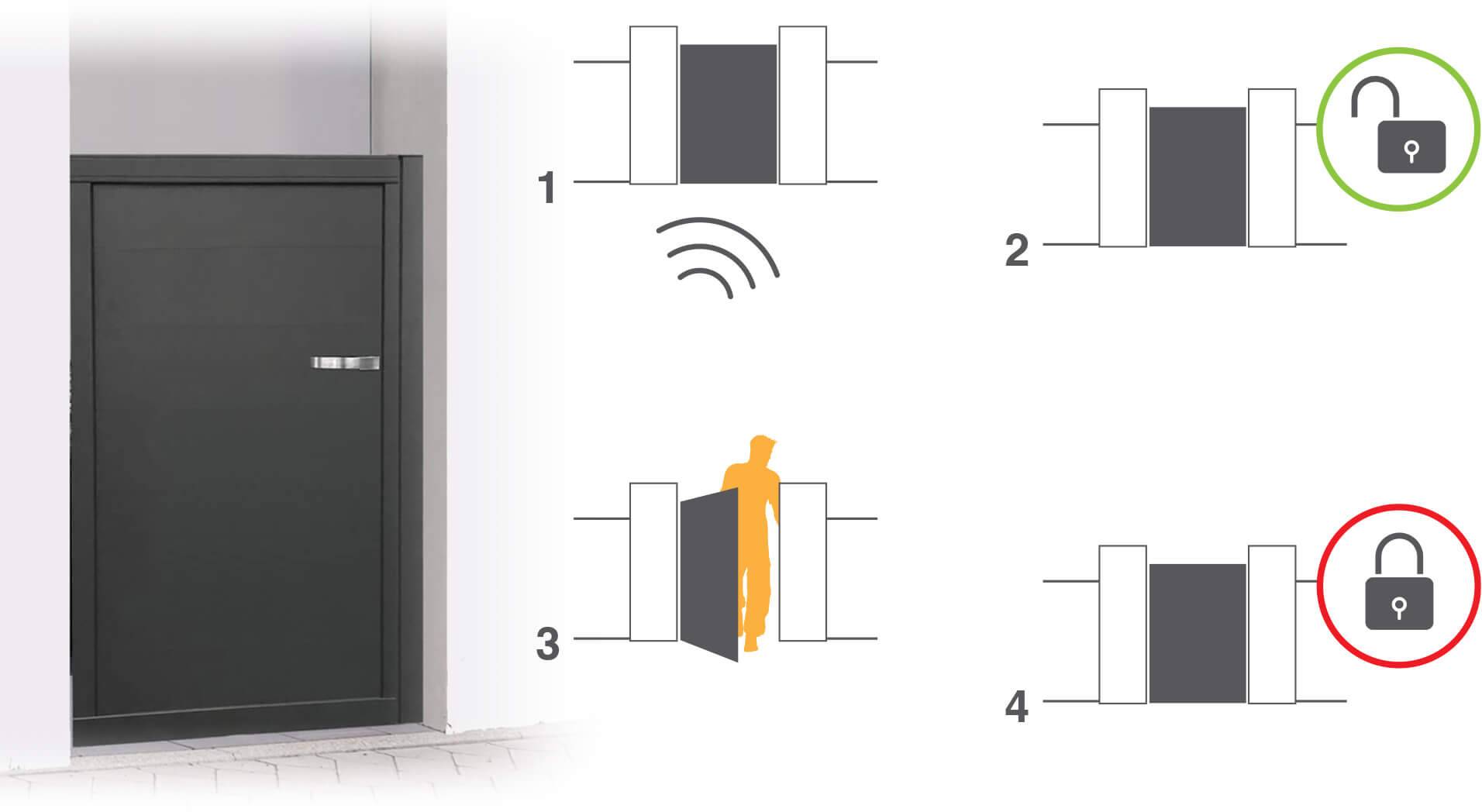 1

2

3

4