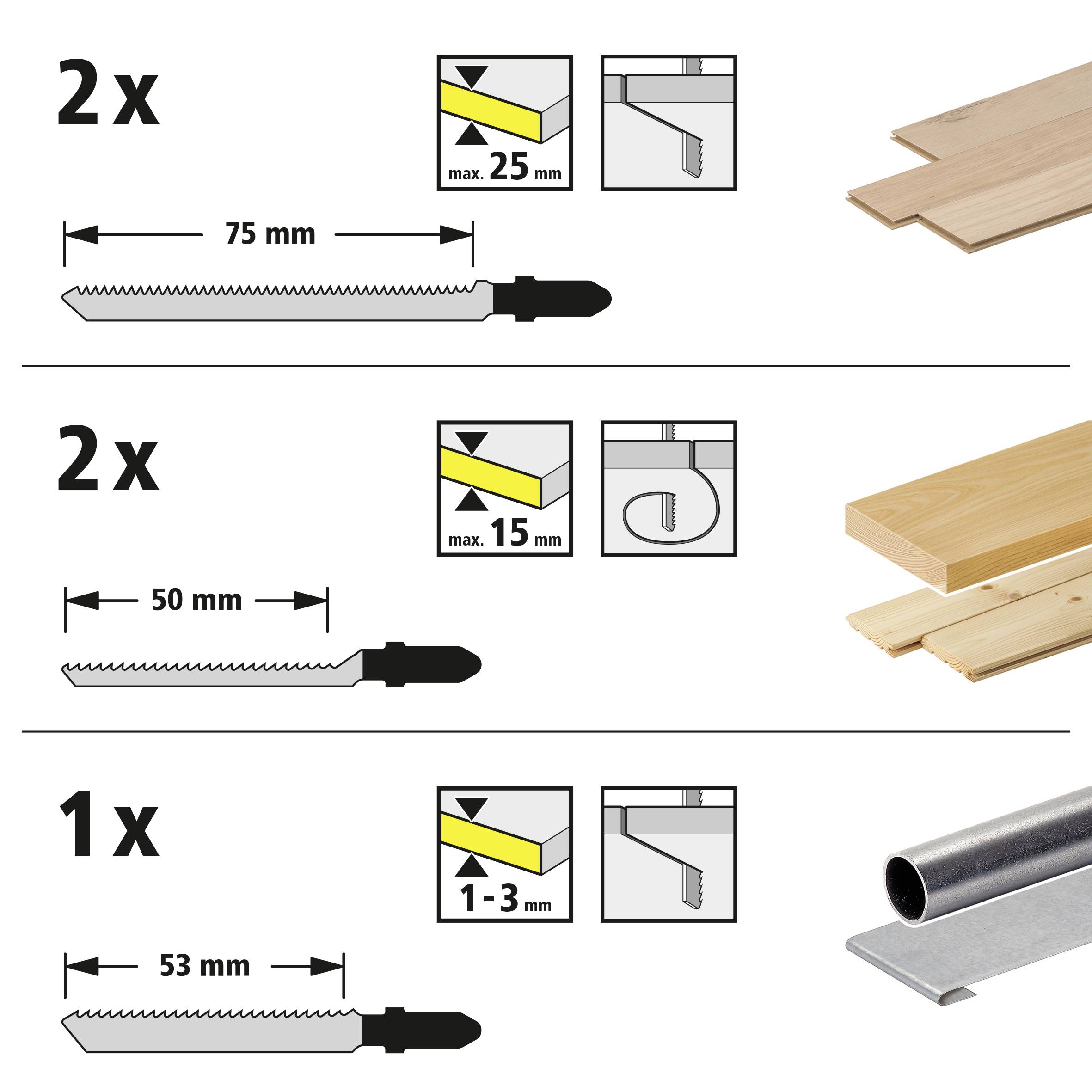 2 x

max. 25 mm

75 mm

2 x

max. 15 mm

50 mm

1 x

1 - 3 mm

53 mm