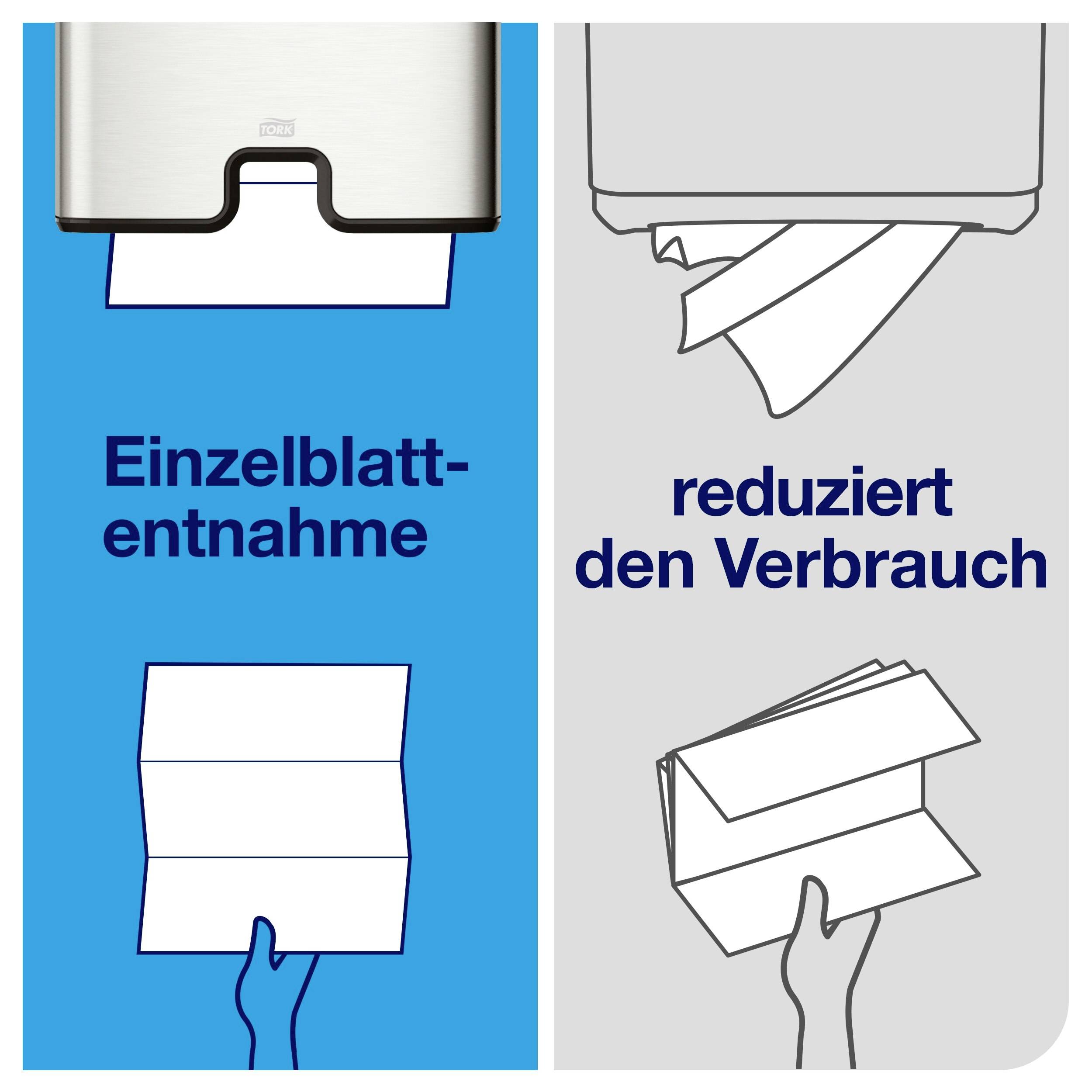 TORK

Einzelblatt-entnahme

reduziert den Verbrauch