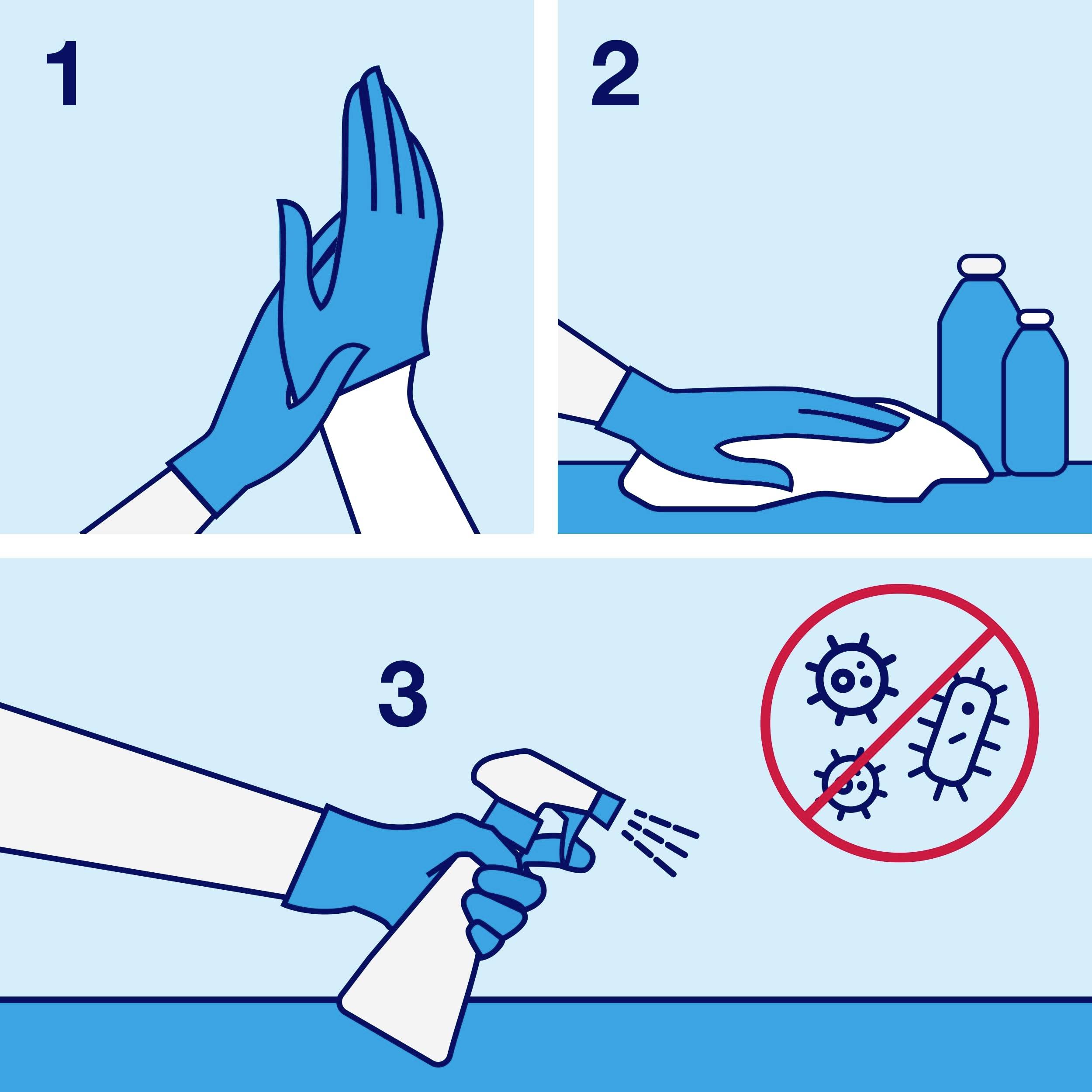 1

2

3