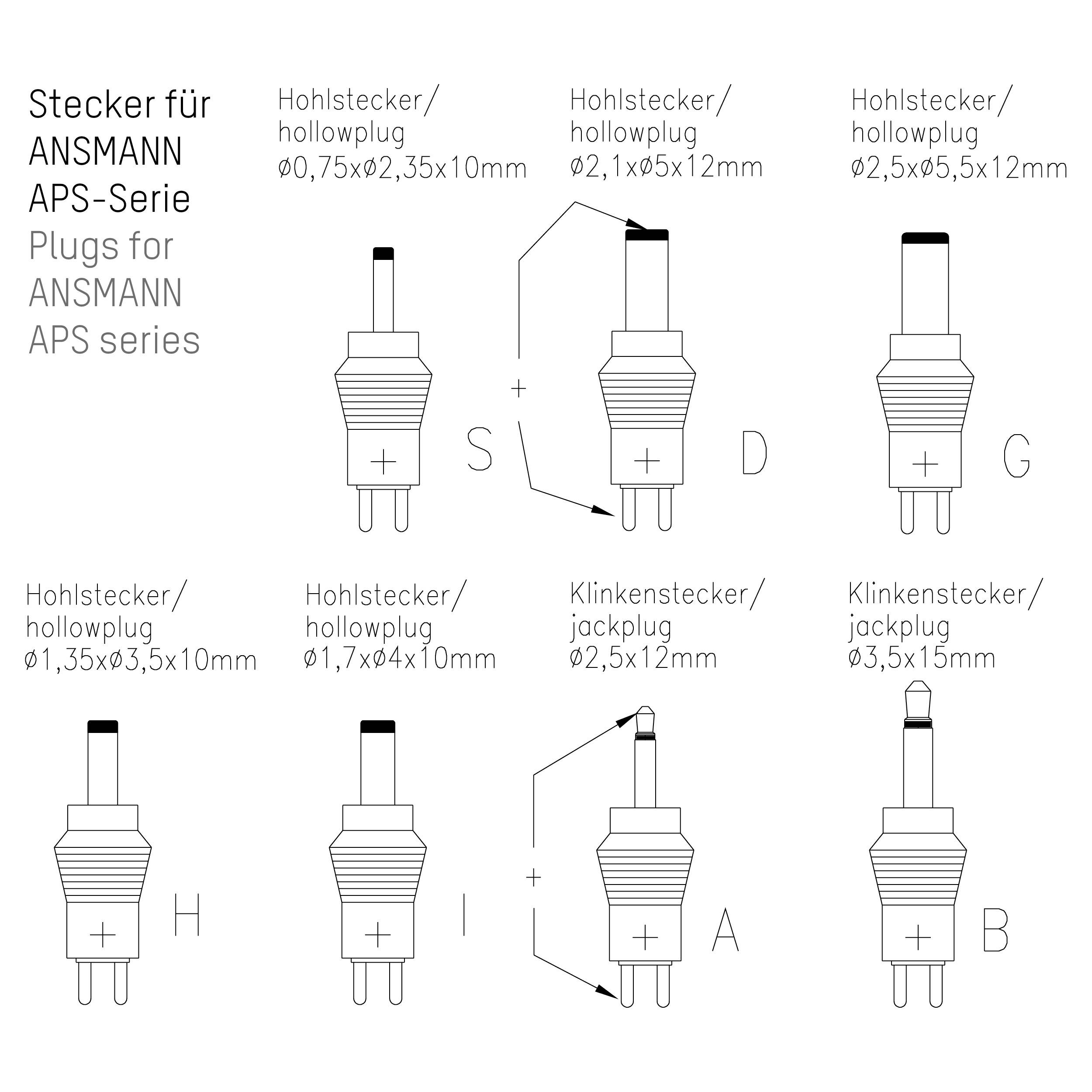 Stecker für ANSMANN APS-Serie
Plugs for ANSMANN APS series

Hohlstecker/
hollowplug
ø0,75xø2,35x10mm

+

S

Hohlstecker/
hollowplug
ø2,1xø5x12mm

+

+

D

Hohlstecker/
hollowplug
ø2,5xø5,5x12mm

+

G

Hohlstecker/
hollowplug
ø1,35xø3,5x10mm

+

H

Hohlstecker/
hollowplug
ø1,7xø4x10mm

+

I

Klinkenstecker/
jackplug
ø2,5x12mm

+

+

A

Klinkenstecker/
jackplug
ø3,5x15mm

+

B