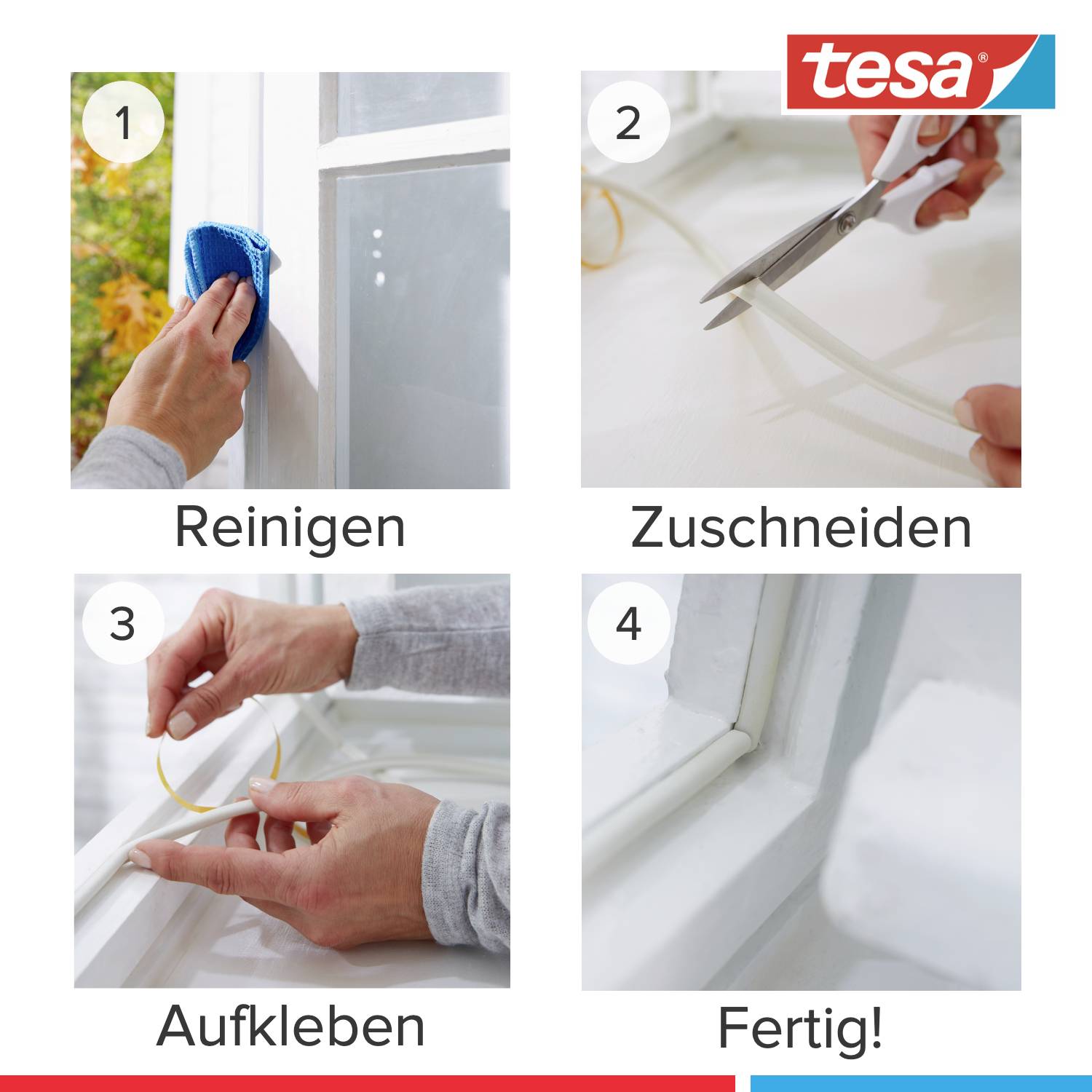 tesa®

1

Reinigen

2

Zuschneiden

3

Aufkleben

4

Fertig!