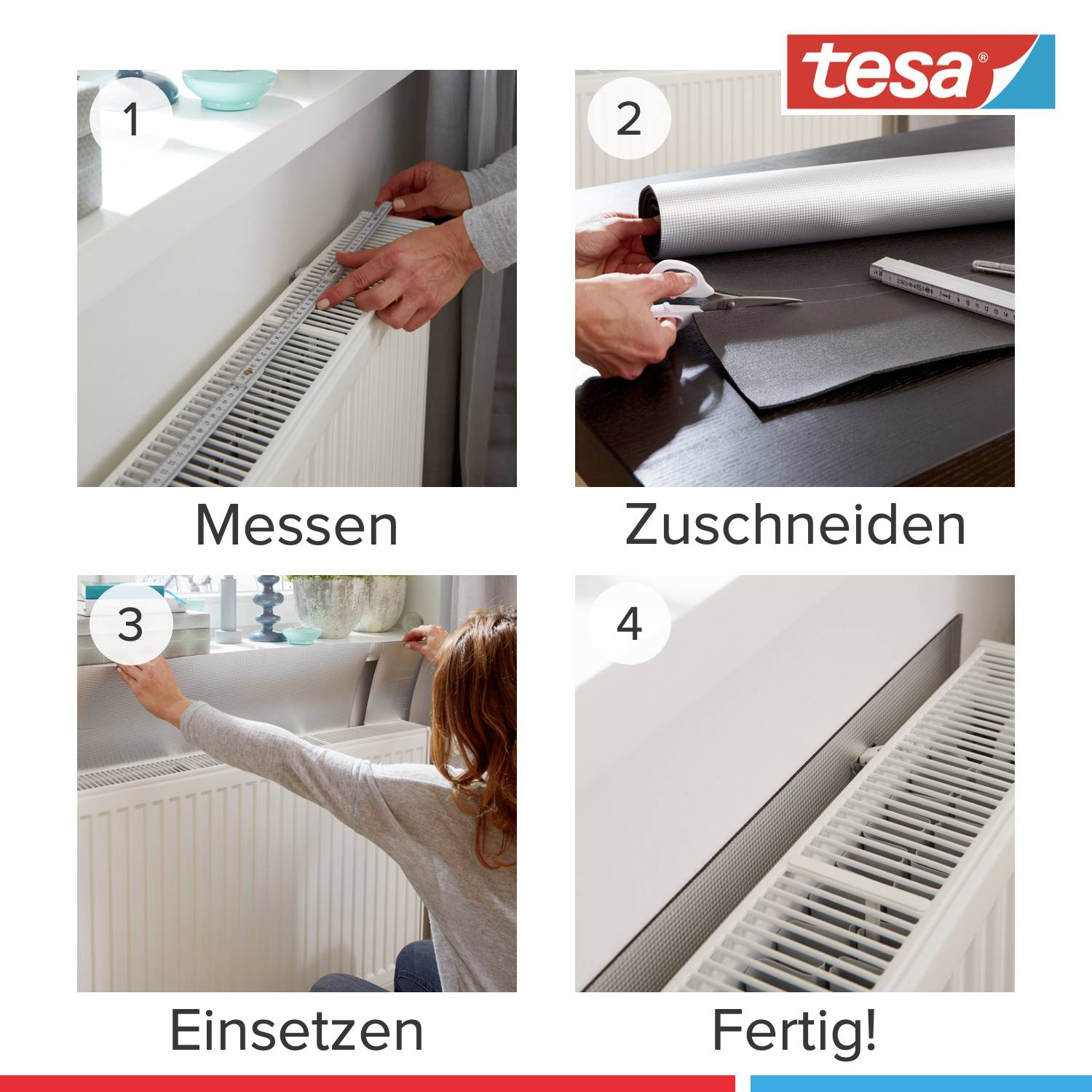 tesa®

1

Messen

2

Zuschneiden

3

Einsetzen

4

Fertig!