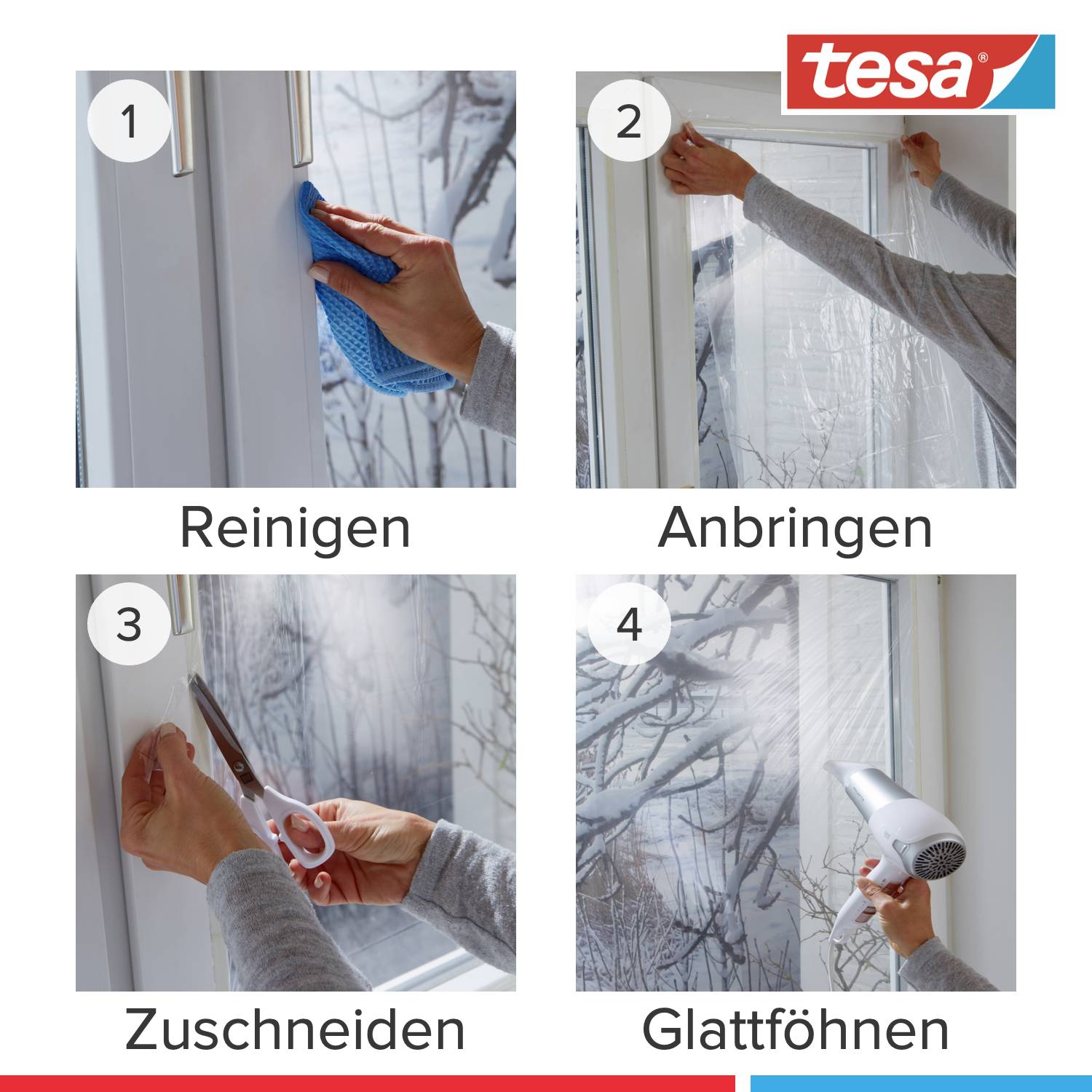 tesa®

1

Reinigen

2

Anbringen

3

Zuschneiden

4

Glattföhnen