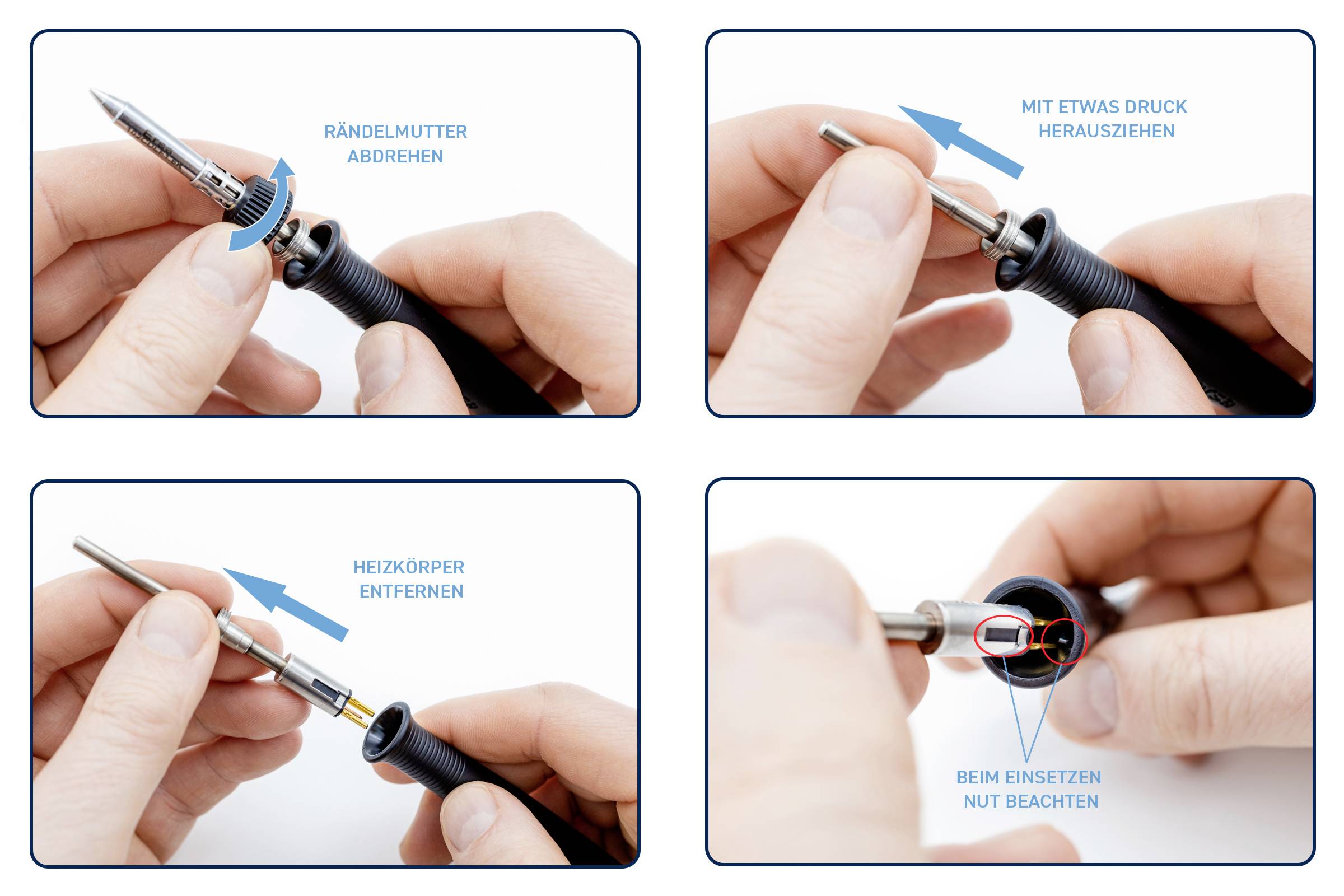 RÄNDELMUTTER ABDREHEN

MIT ETWAS DRUCK HERAUSZIEHEN

HEIZKÖRPER ENTFERNEN

BEIM EINSETZEN NUT BEACHTEN