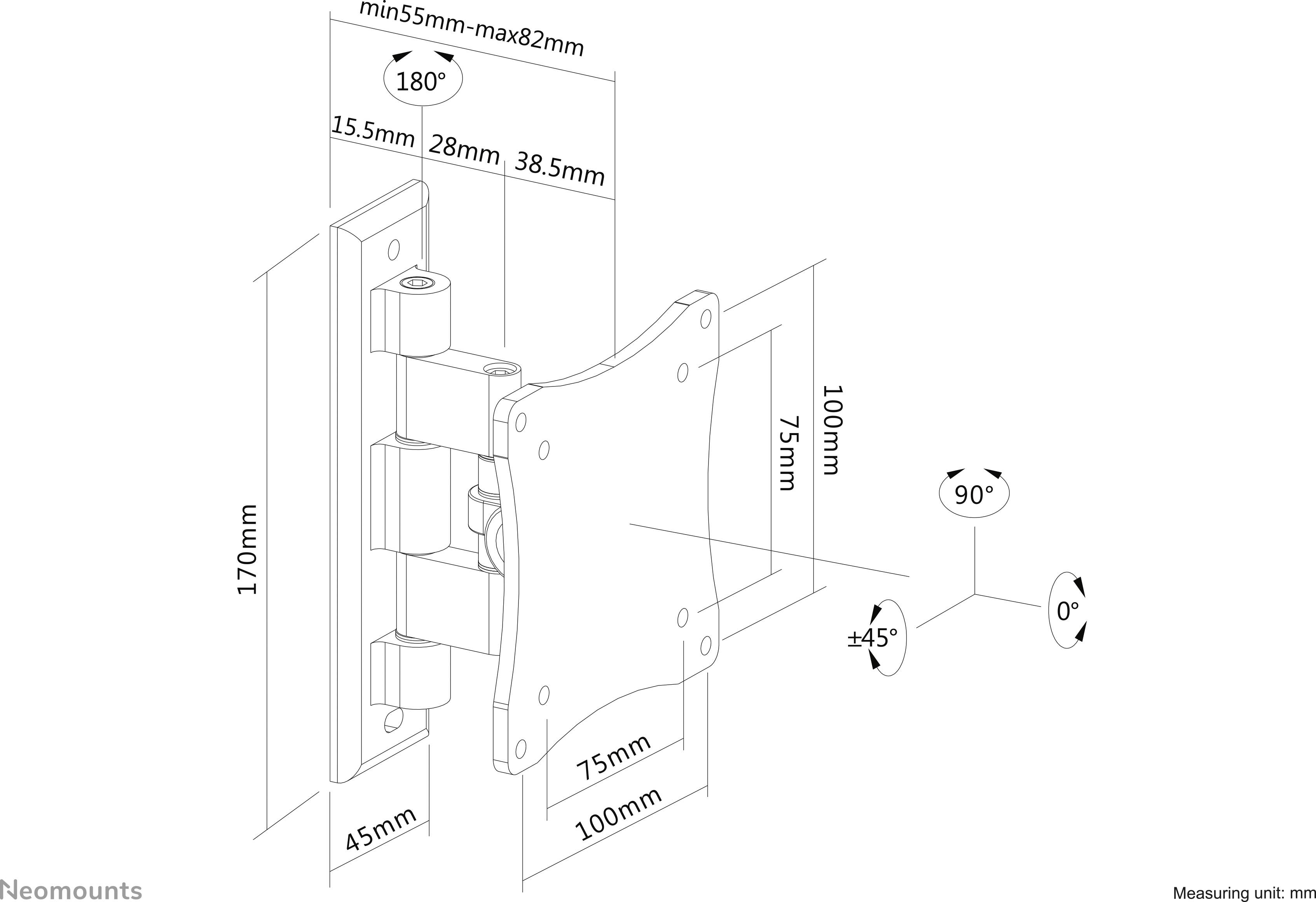 min55mm-max82mm

180°

15.5mm 28mm 38.5mm

170mm

100mm

75mm

90°

0°

±45°

75mm

100mm

45mm

Neomounts

Measuring unit: mm