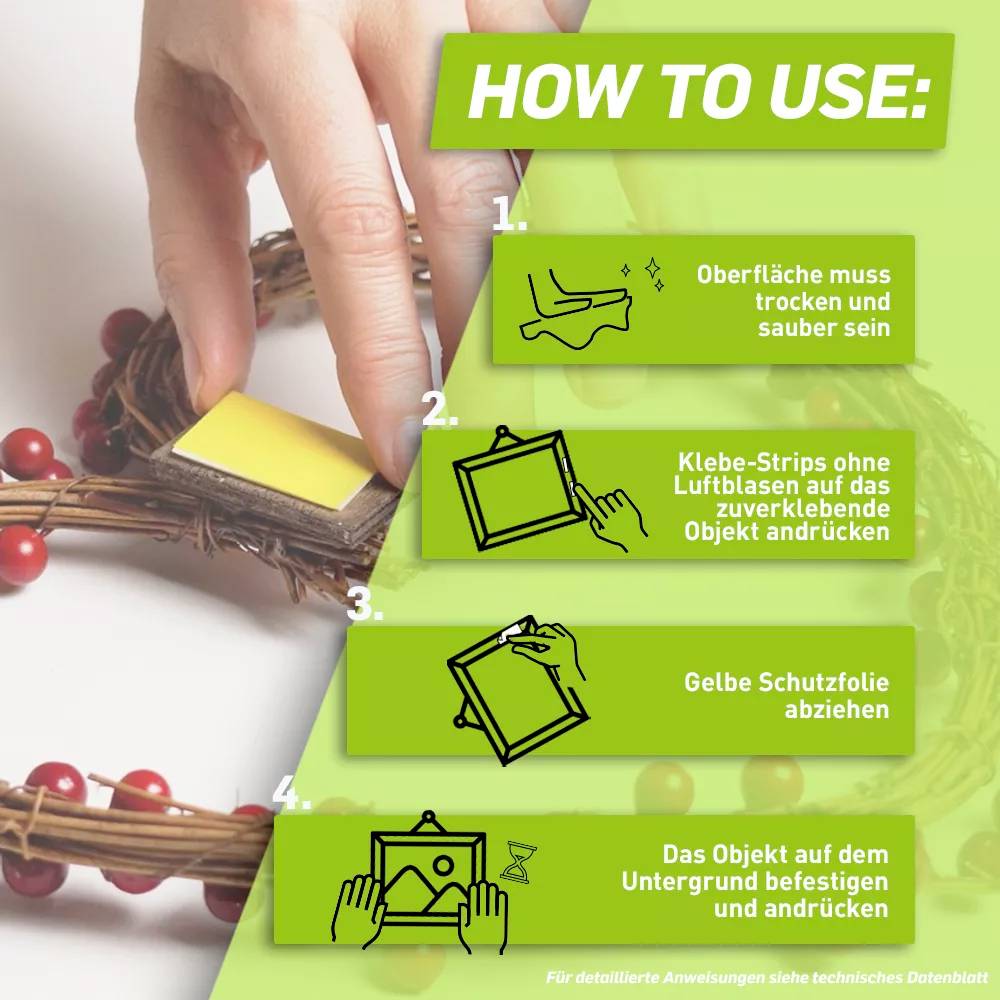 HOW TO USE:

1.

Oberfläche muss trocken und sauber sein

2.

Klebe-Strips ohne Luftblasen auf das zuverklebende Objekt andrücken

3.

Gelbe Schutzfolie abziehen

4.

Das Objekt auf dem Untergrund befestigen und andrücken

Für detaillierte Anweisungen siehe technisches Datenblatt