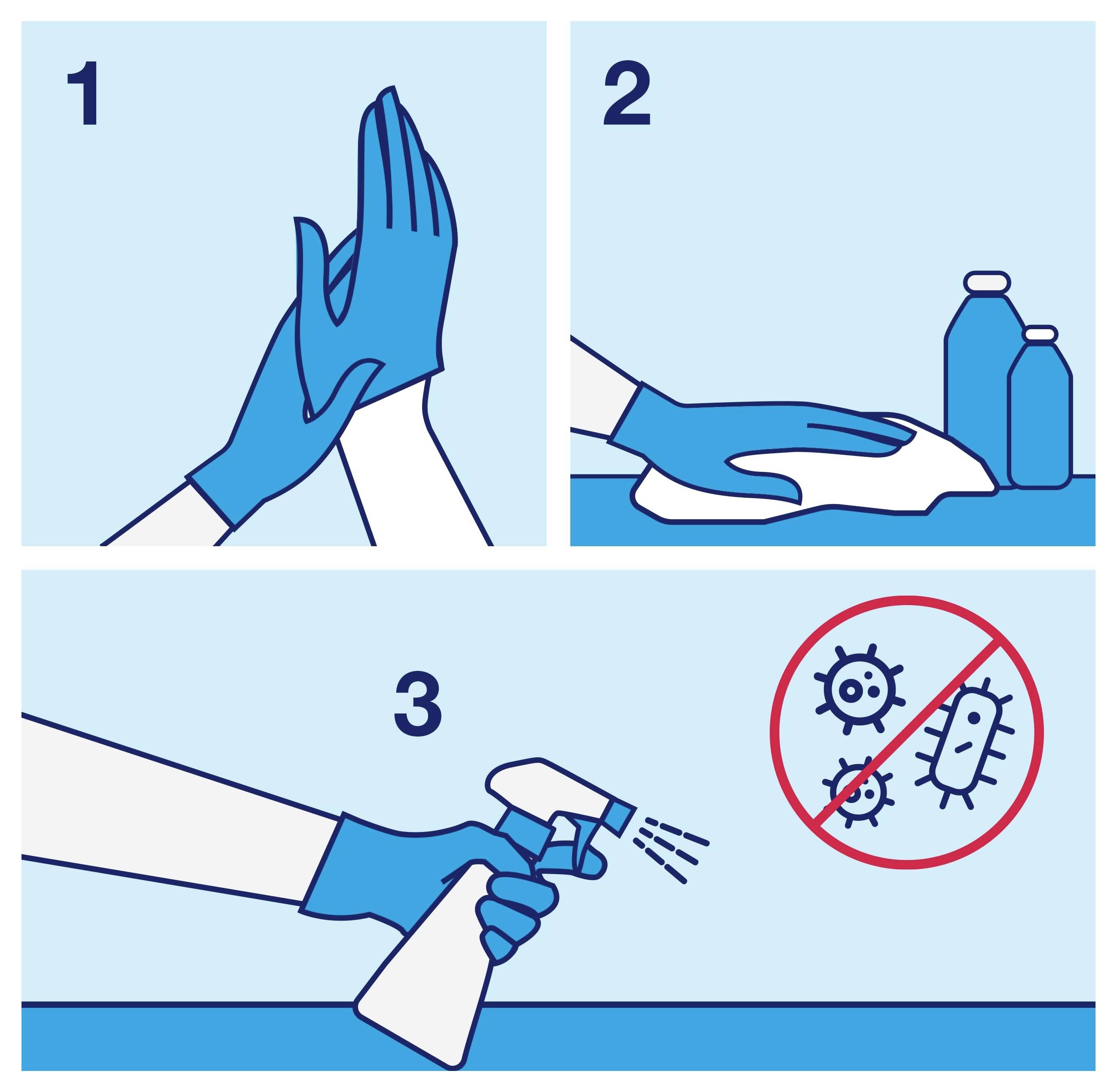 1

2

3