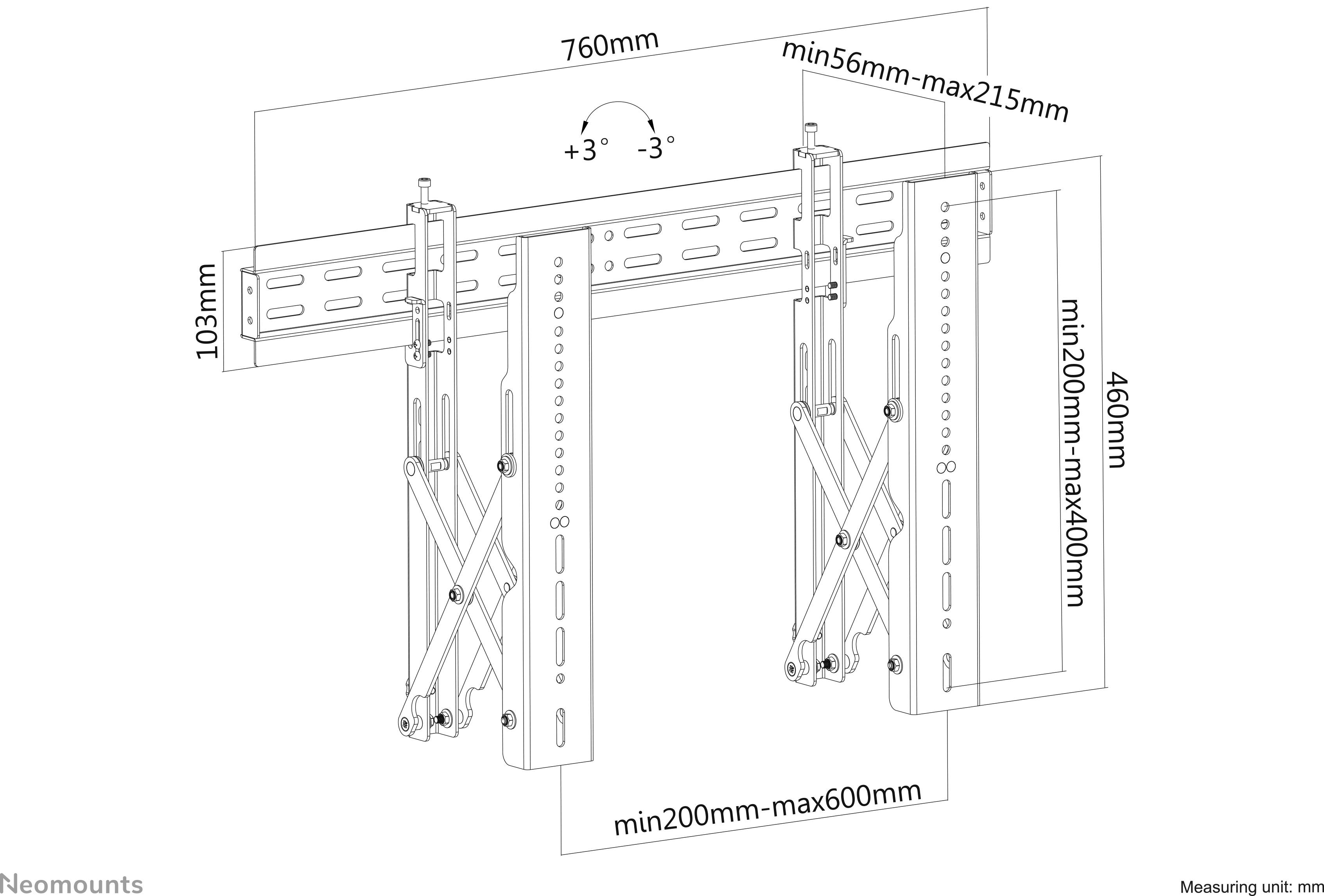 760mm

min56mm-max215mm

+3°

-3°

103mm

min200mm-max400mm

460mm

min200mm-max600mm

Neomounts

Measuring unit: mm