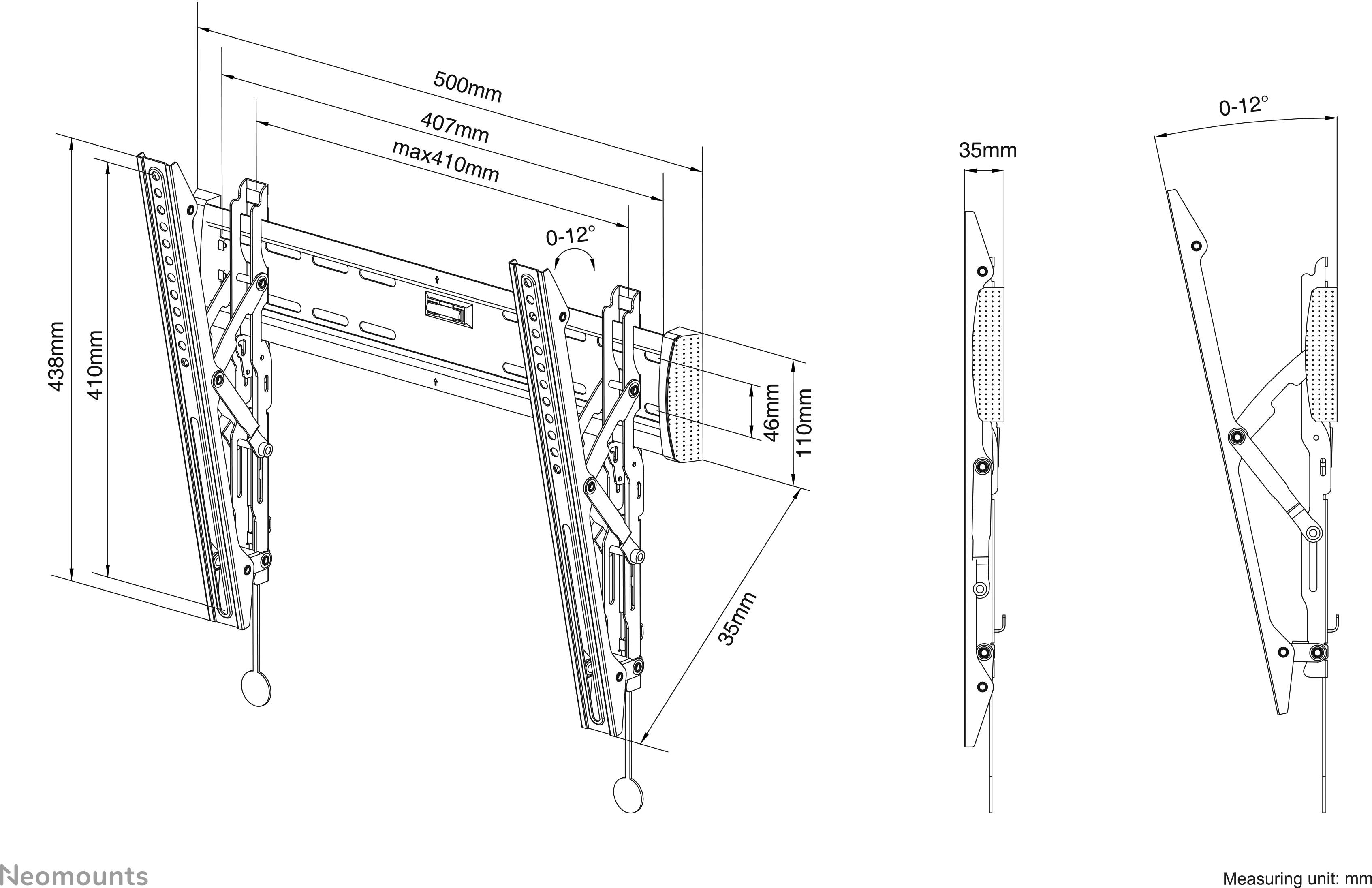 500mm
407mm
max410mm
0-12°
438mm
410mm
46mm
110mm
35mm
35mm
0-12°
Neomounts
Measuring unit: mm