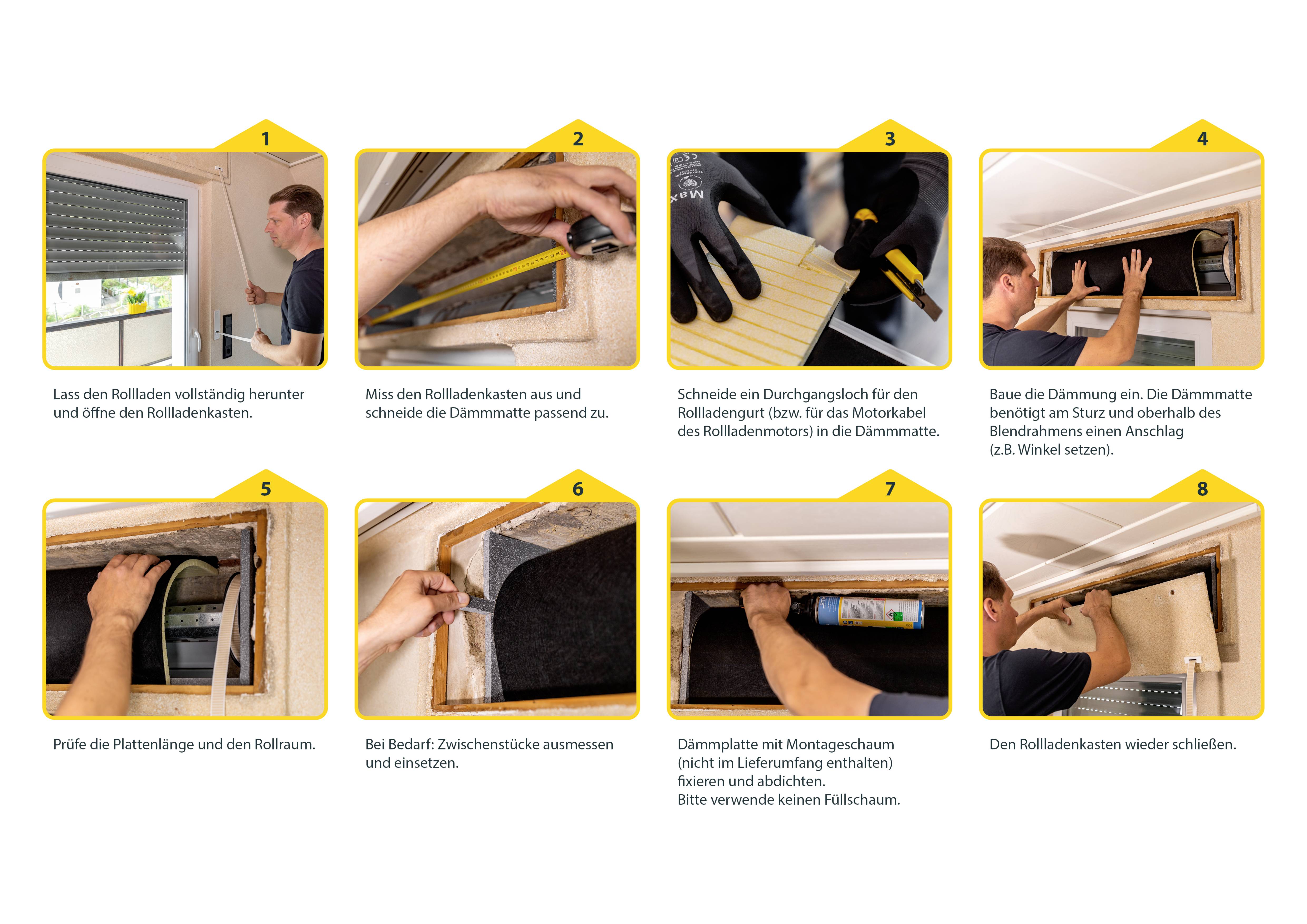 1

Lass den Rollladen vollständig herunter und öffne den Rollladenkasten.

2

Miss den Rollladenkasten aus und schneide die Dämmmatte passend zu.

3

Schneide ein Durchgangsloch für den Rollladengurt (bzw. für das Motorkabel des Rollladenmotors) in die Dämmmatte.

4

Baue die Dämmung ein. Die Dämmmatte benötigt am Sturz und oberhalb des Blendrahmens einen Anschlag (z.B. Winkel setzen).

5

Prüfe die Plattenlänge und den Rollraum.

6

Bei Bedarf: Zwischenstücke ausmessen und einsetzen.

7

Dämmplatte mit Montageschaum (nicht im Lieferumfang enthalten) fixieren und abdichten.
Bitte verwende keinen Füllschaum.

8

Den Rollladenkasten wieder schließen.