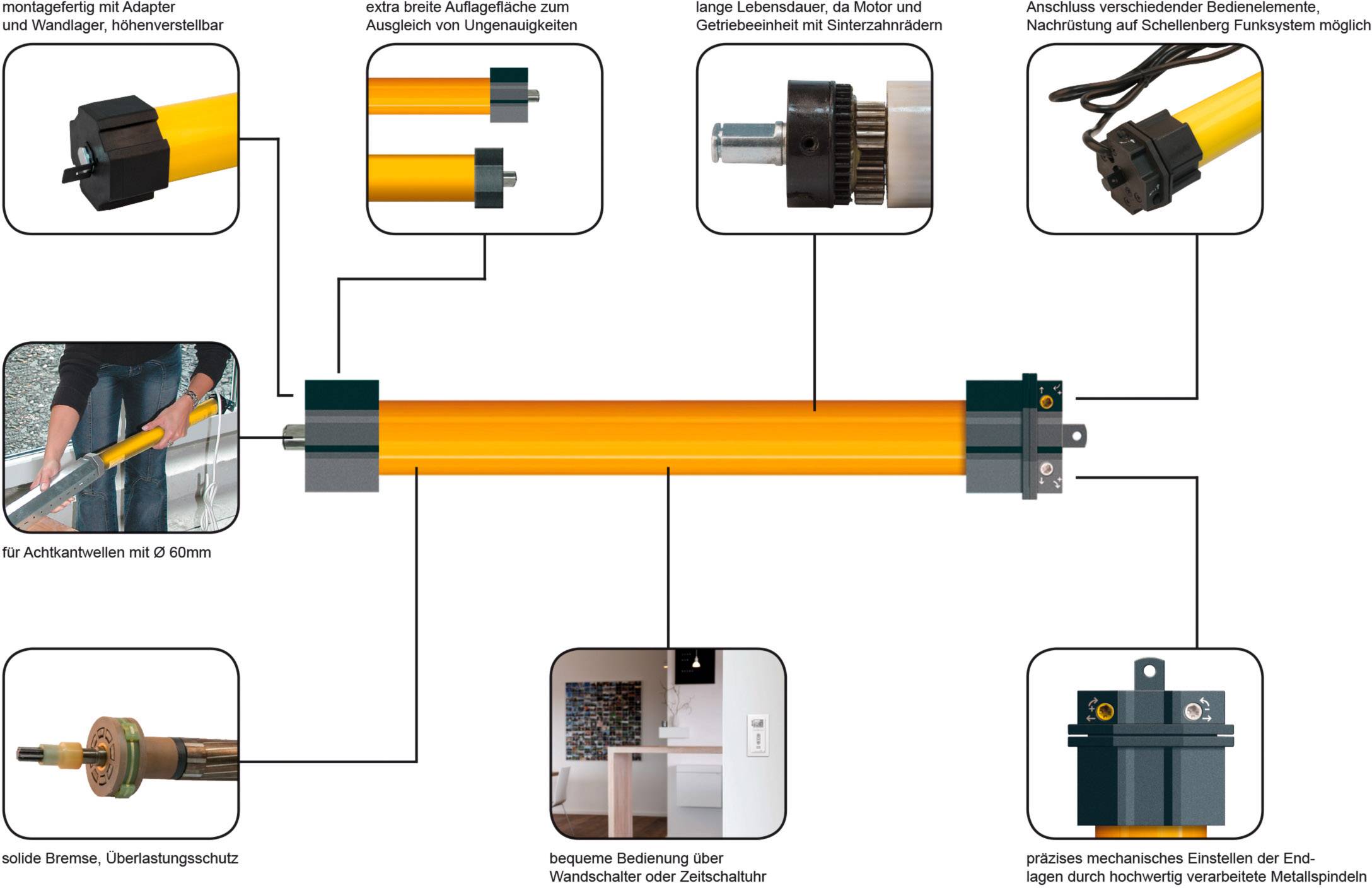 montagefertig mit Adapter und Wandlager, höhenverstellbar

extra breite Auflagefläche zum Ausgleich von Ungenauigkeiten

lange Lebensdauer, da Motor und Getriebeeinheit mit Sinterzahnrädern

Anschluss verschiedender Bedienelemente, Nachrüstung auf Schellenberg Funksystem möglich

für Achtkantwellen mit Ø 60mm

solide Bremse, Überlastungsschutz

bequeme Bedienung über Wandschalter oder Zeitschaltuhr

präzises mechanisches Einstellen der Endlagen durch hochwertig verarbeitete Metallspindeln