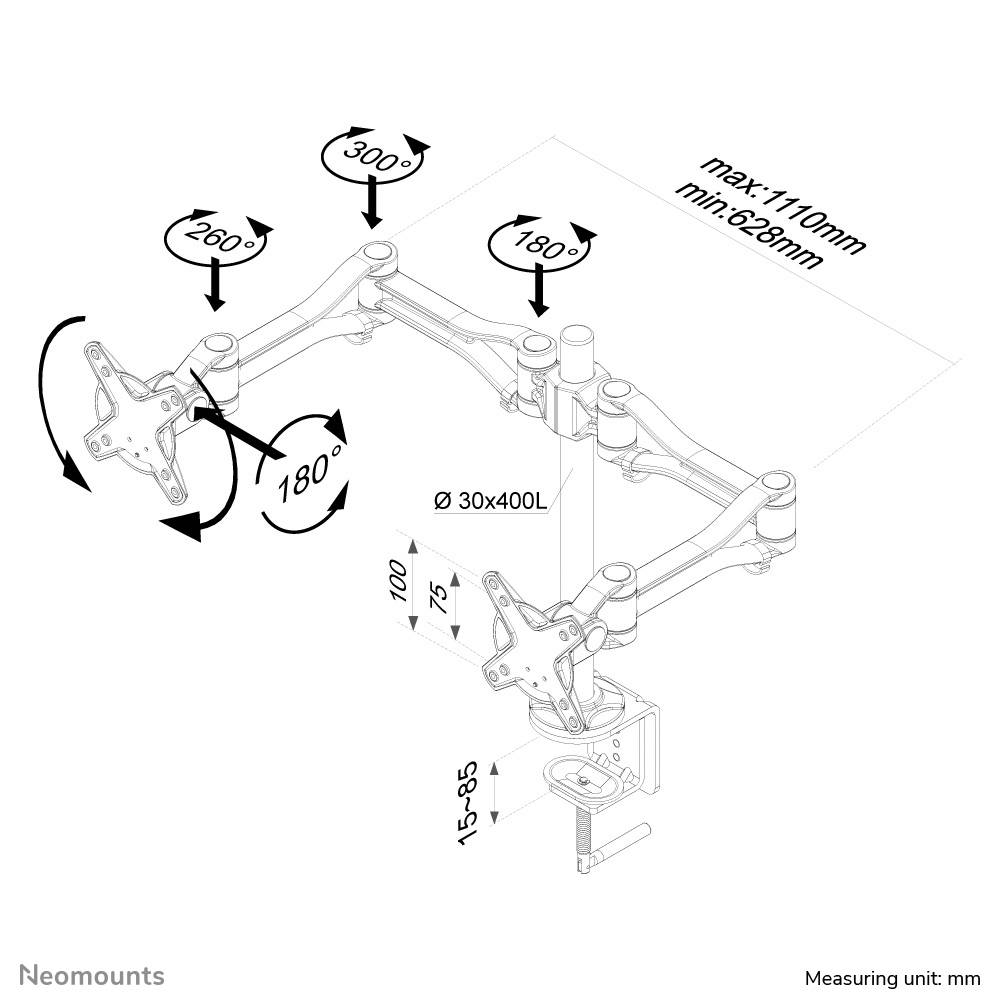 300°
260°
180°
max:1110mm
min:628mm
180°
Ø 30x400L
100
75
15~85
Neomounts
Measuring unit: mm