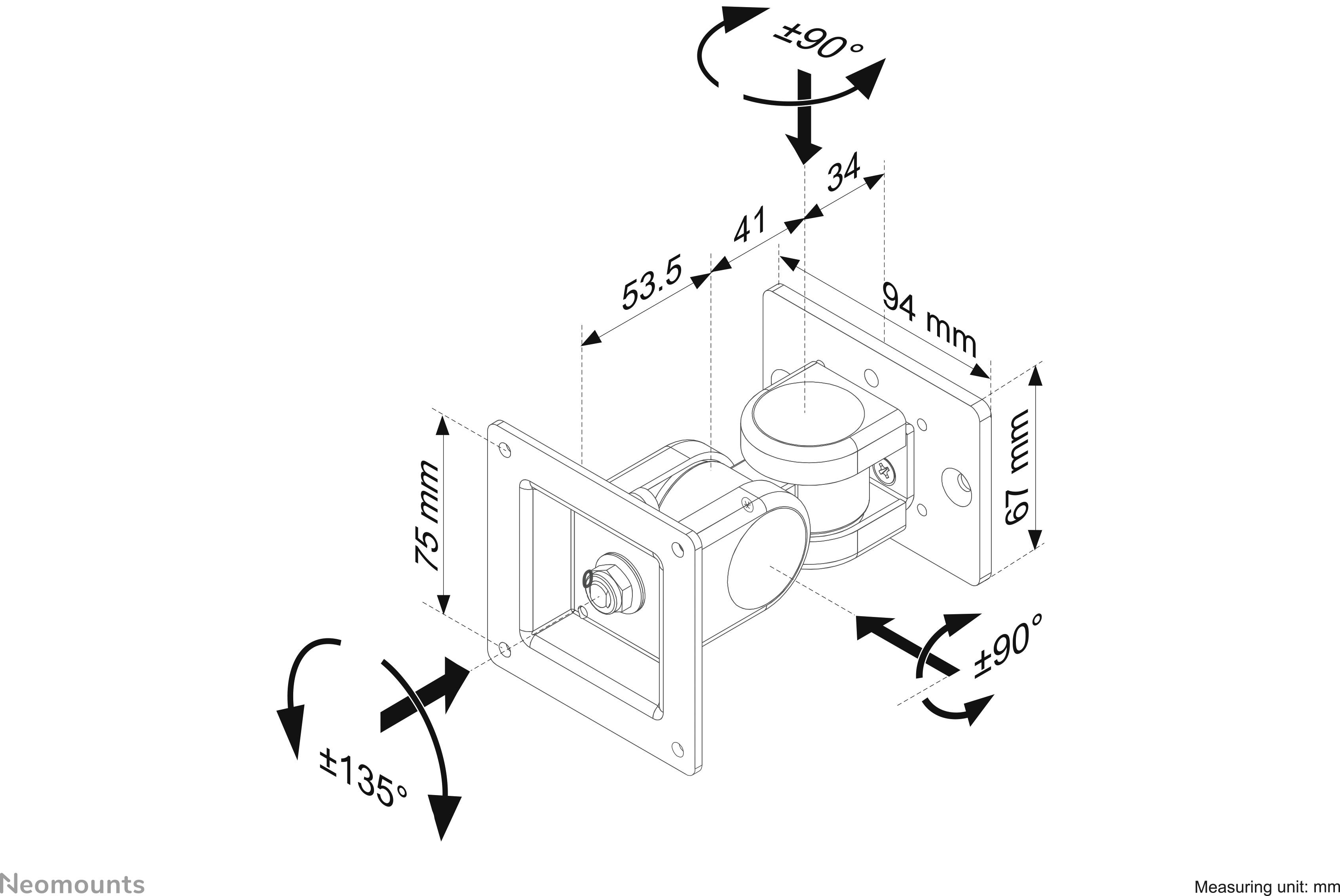 ±90°

34

41

53.5

94 mm

67 mm

75 mm

±90°

±135°

Neomounts

Measuring unit: mm