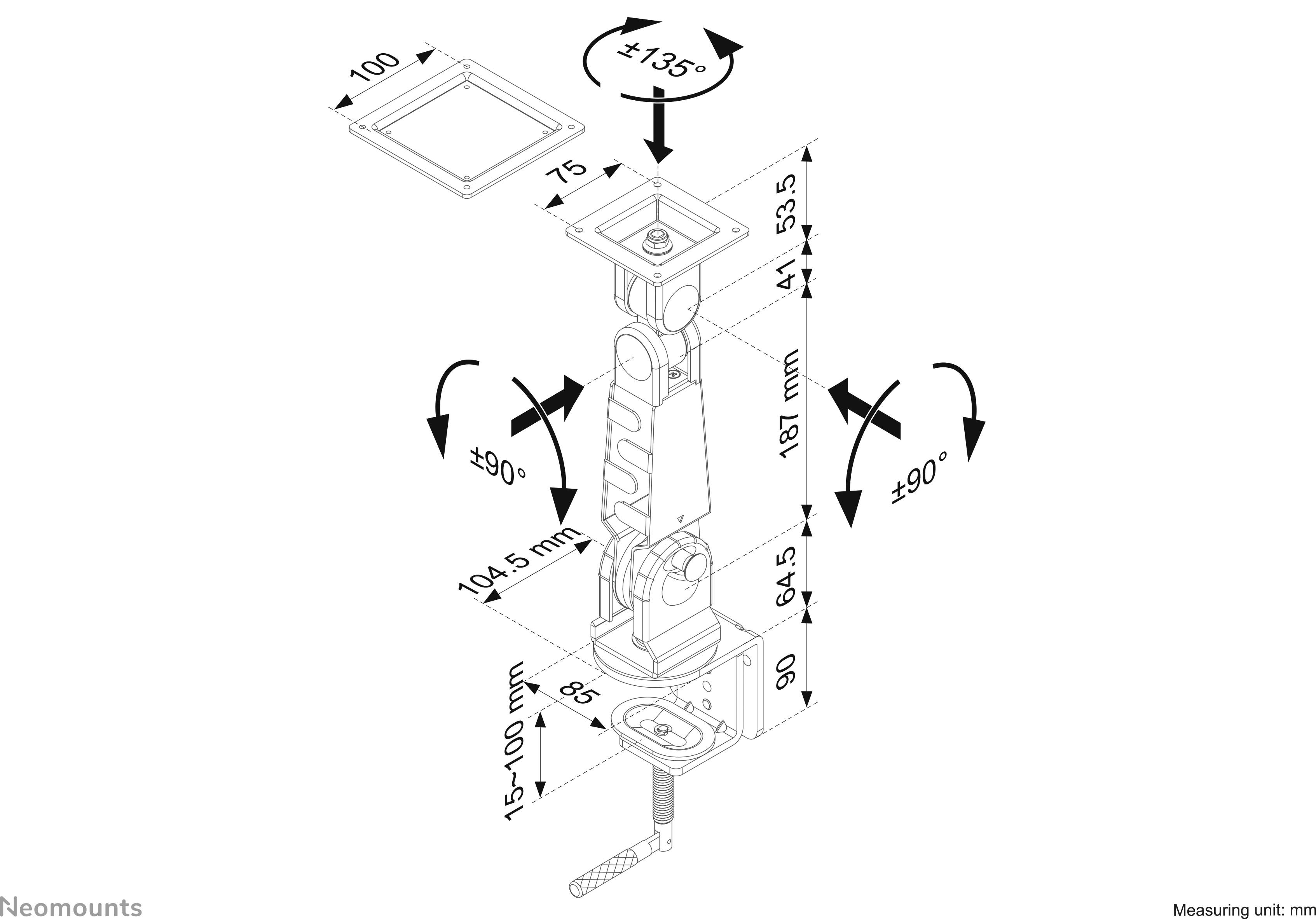 100

±135°

75

53.5

41

187 mm

±90°

±90°

104.5 mm

64.5

90

85

15~100 mm

Neomounts

Measuring unit: mm