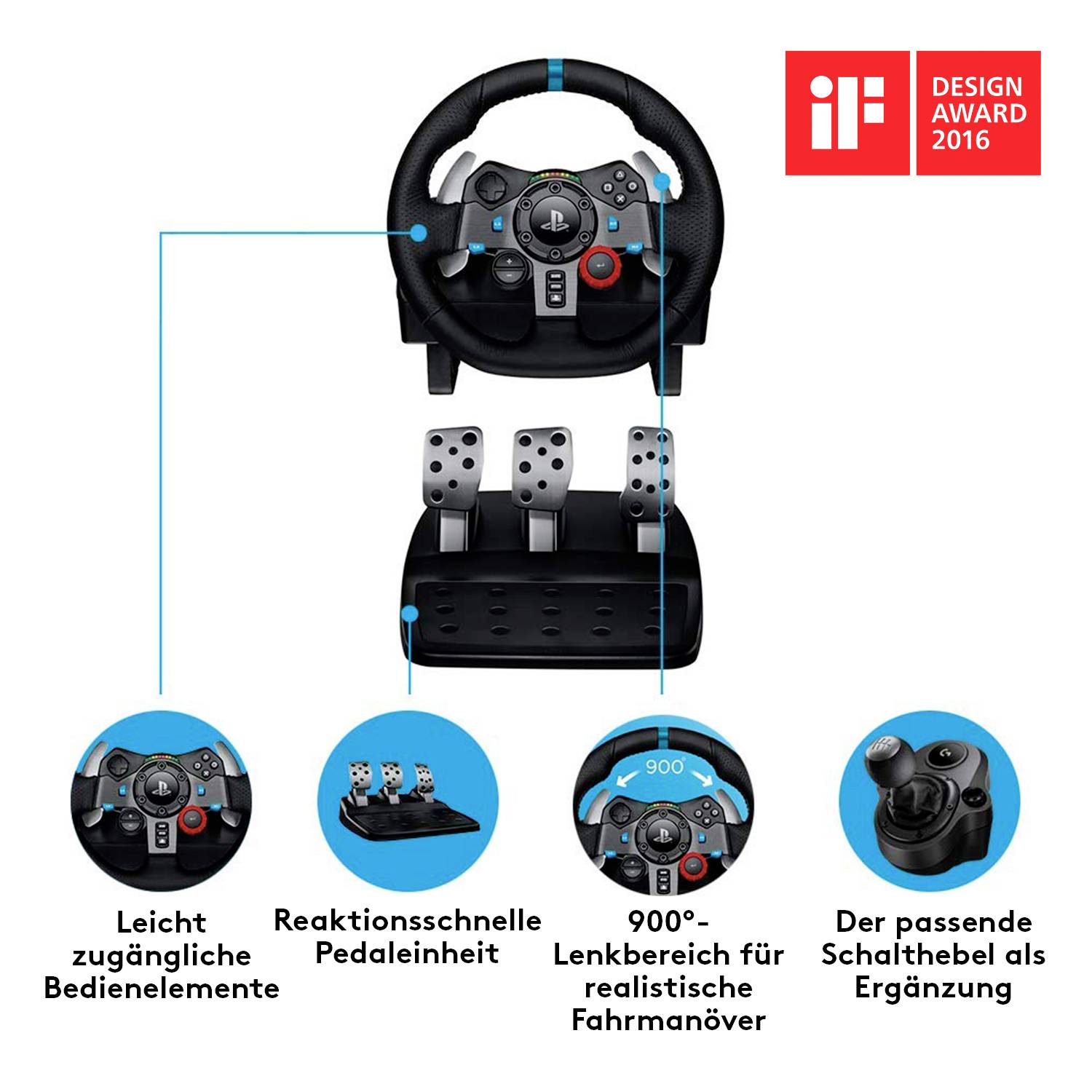 iF DESIGN AWARD 2016

900°

Leicht zugängliche Bedienelemente

Reaktionsschnelle Pedaleinheit

900°-Lenkbereich für realistische Fahrmanöver

Der passende Schalthebel als Ergänzung