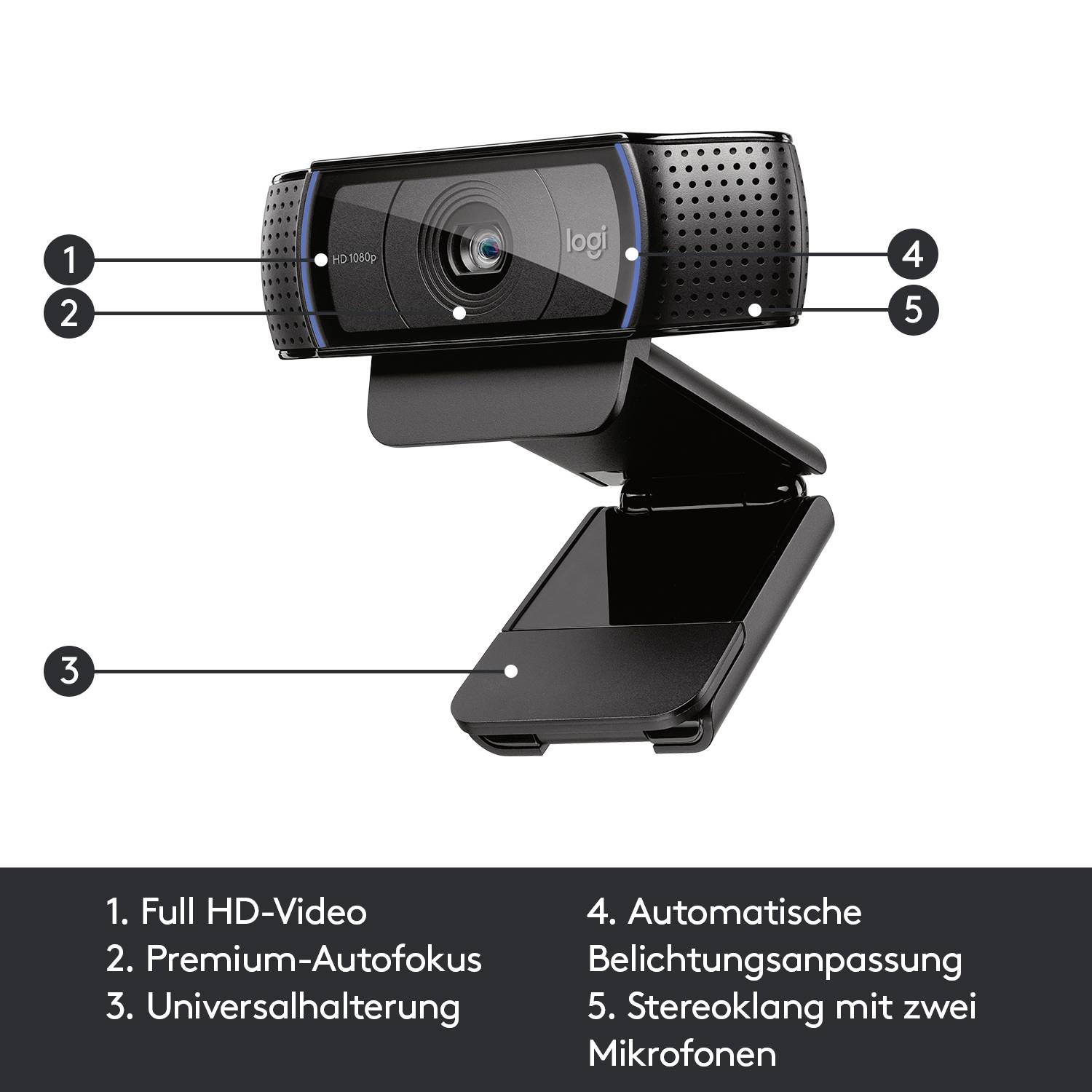 1
2
HD 1080p
logi
4
5
3

1. Full HD-Video
2. Premium-Autofokus
3. Universalhalterung

4. Automatische Belichtungsanpassung
5. Stereoklang mit zwei Mikrofonen