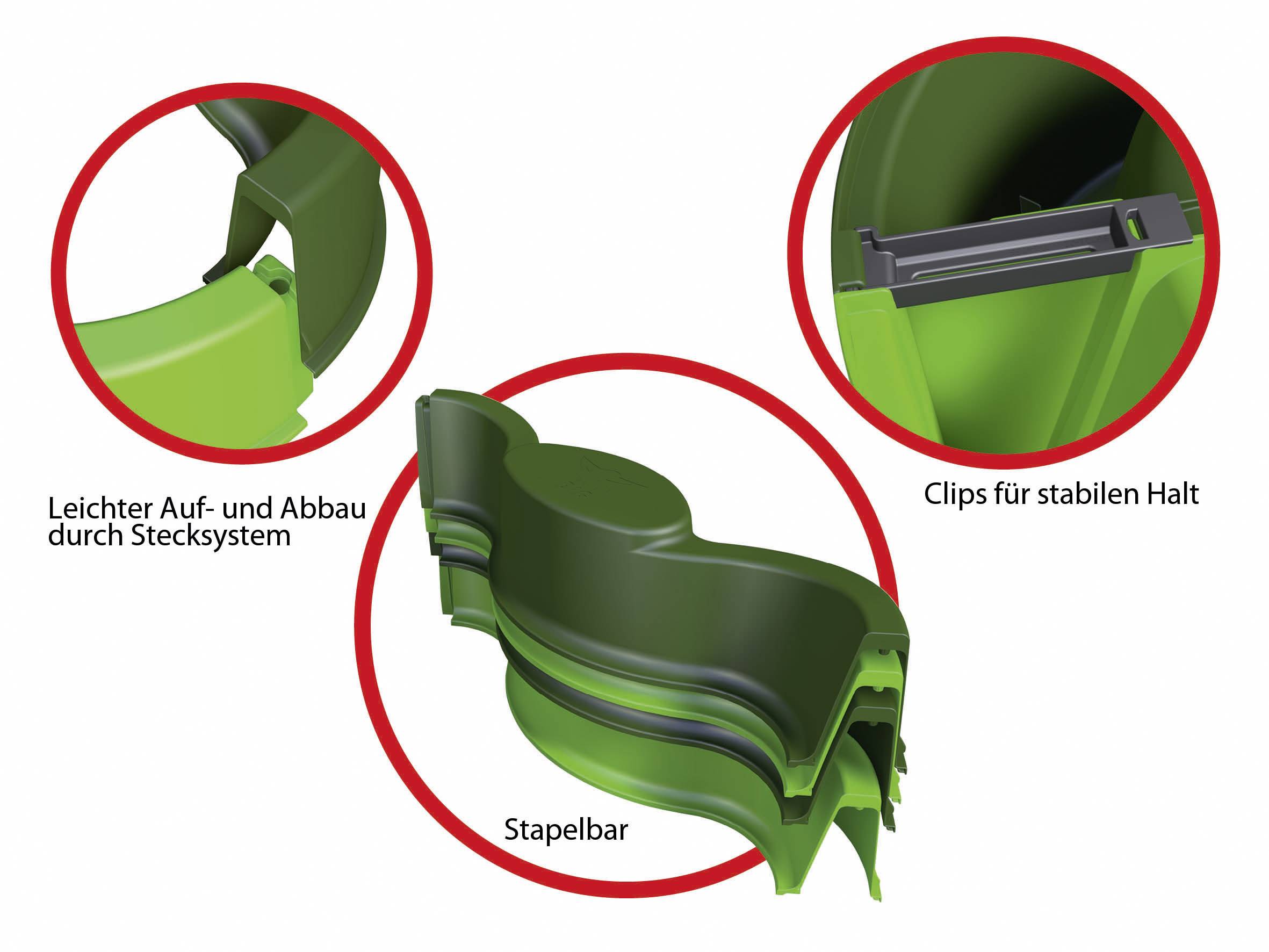 Leichter Auf- und Abbau durch Stecksystem

Clips für stabilen Halt

Stapelbar