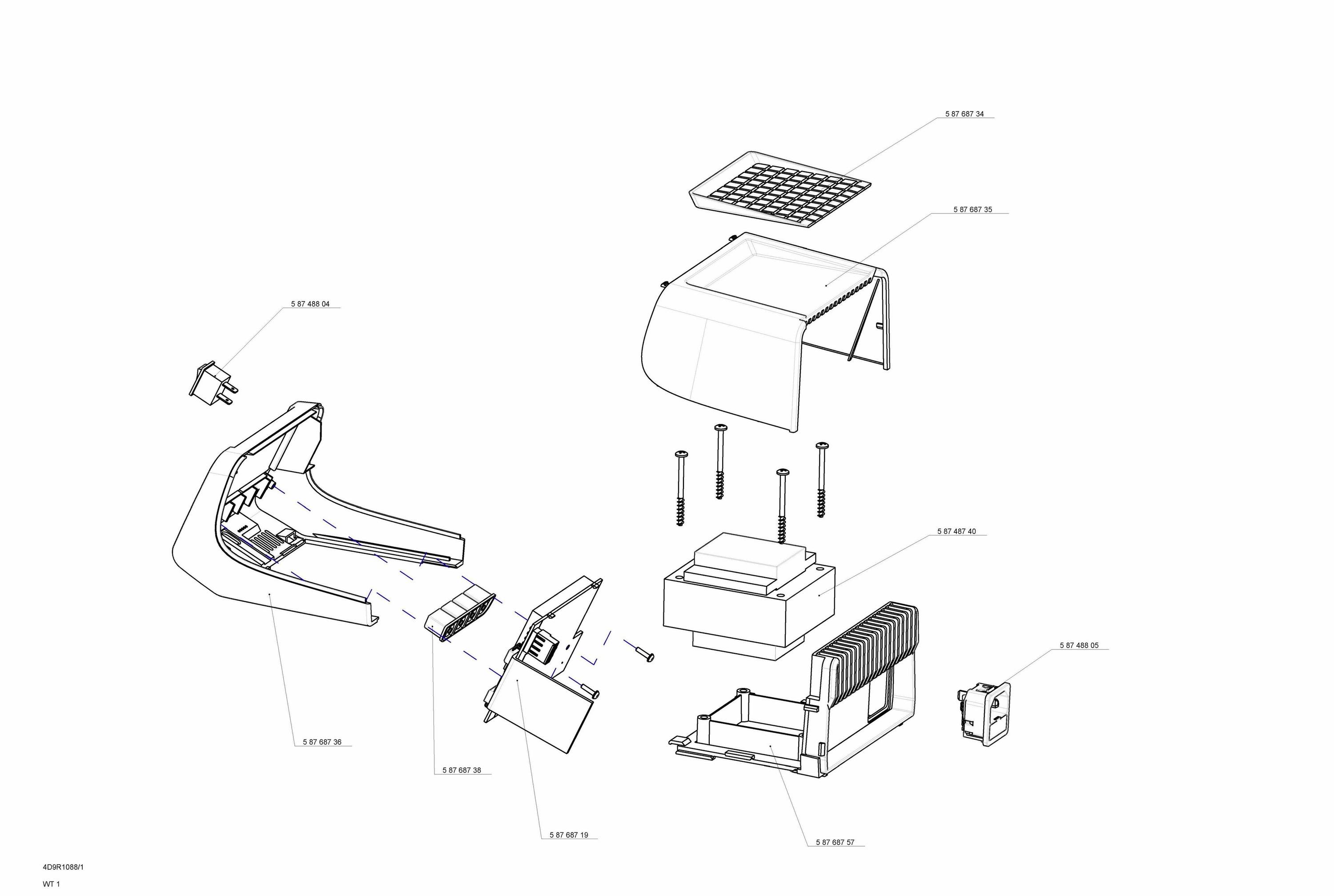 5 87 687 34

5 87 687 35

5 87 488 04

5 87 487 40

5 87 488 05

5 87 687 36

5 87 687 38

5 87 687 19

5 87 687 57

4D9R1088/1

WT 1