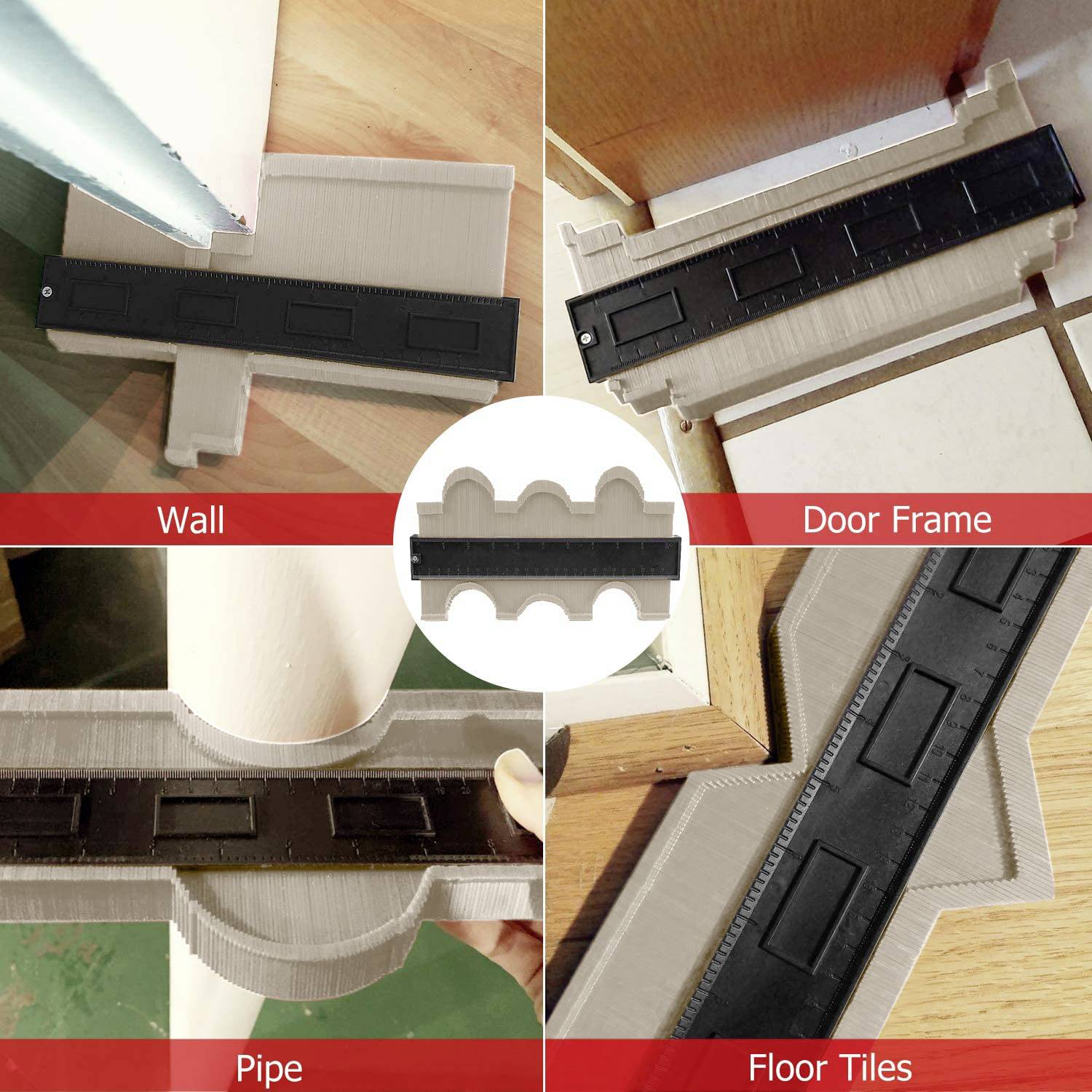 Wall

Door Frame

Pipe

Floor Tiles