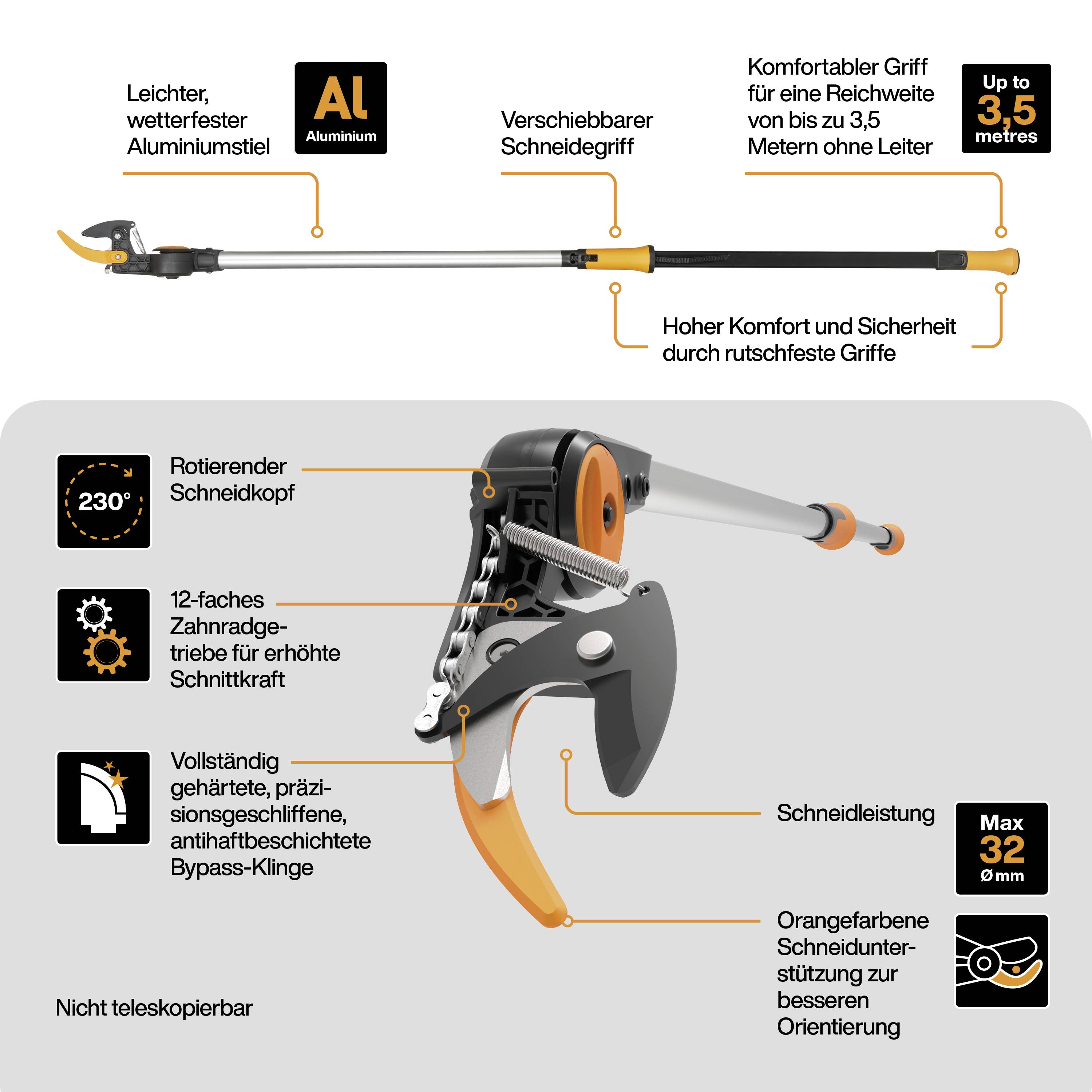 Leichter, wetterfester Aluminiumstiel

Al
Aluminium

Verschiebbarer Schneidegriff

Komfortabler Griff für eine Reichweite von bis zu 3,5 Metern ohne Leiter

Up to
3,5
metres

Hoher Komfort und Sicherheit durch rutschfeste Griffe

230°

Rotierender Schneidkopf

12-faches Zahnradgetriebe für erhöhte Schnittkraft

Vollständig gehärtete, präzisionsgeschliffene, antihaftbeschichtete Bypass-Klinge

Schneidleistung

Max
32
Ø mm

Orangefarbene Schneidunterstützung zur besseren Orientierung

Nicht teleskopierbar