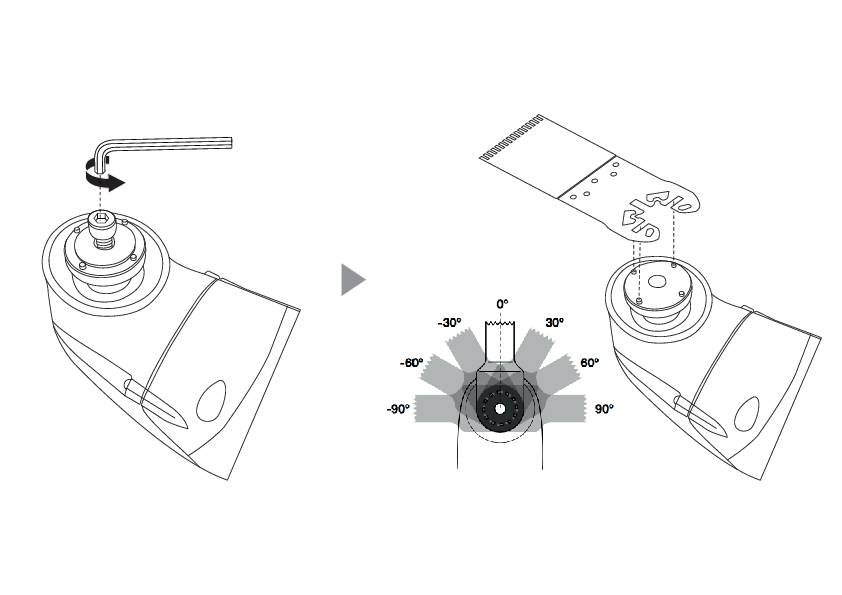 0°
-30°
30°
-60°
60°
-90°
90°