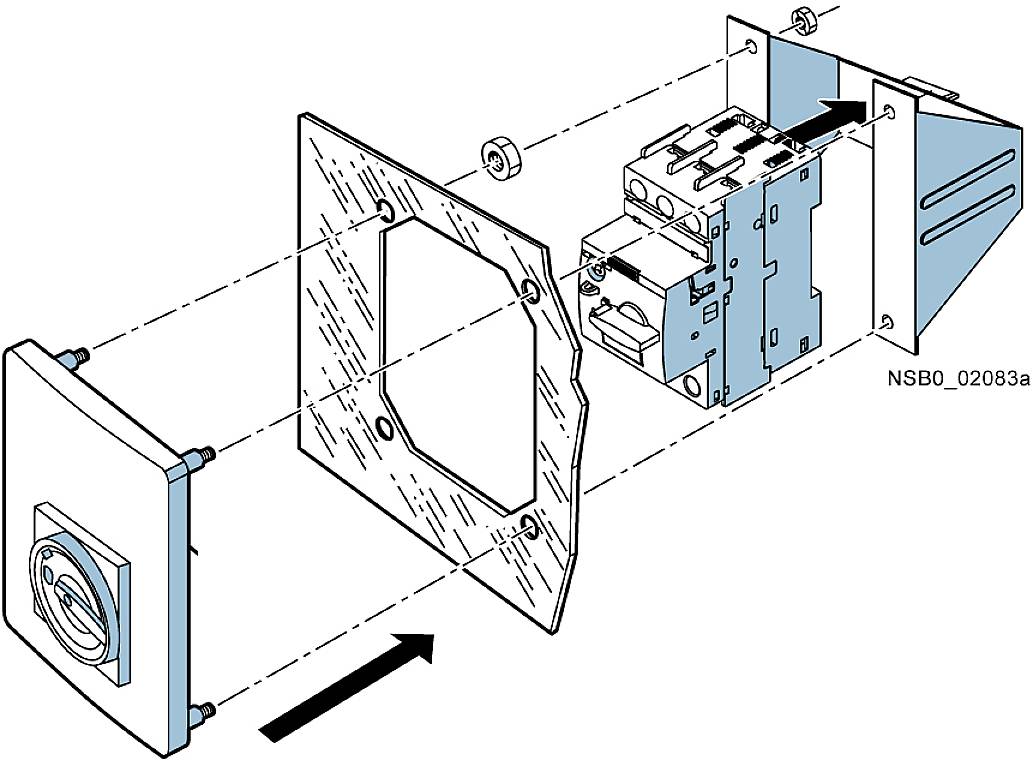 NSB0_02083a