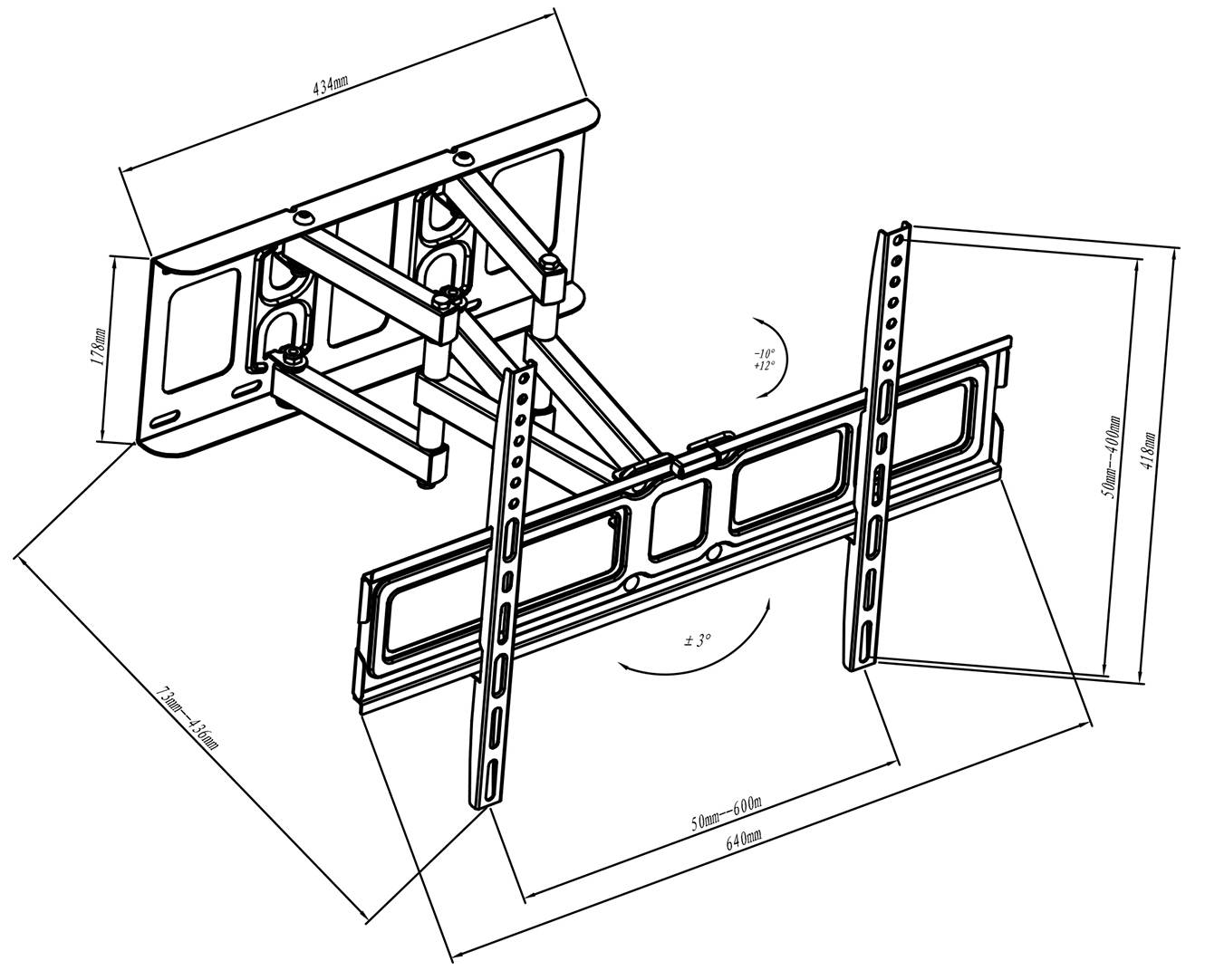 434mm

178mm

-10°
+12°

50mm--400mm

418mm

± 3°

73mm--436mm

50mm--600m

640mm