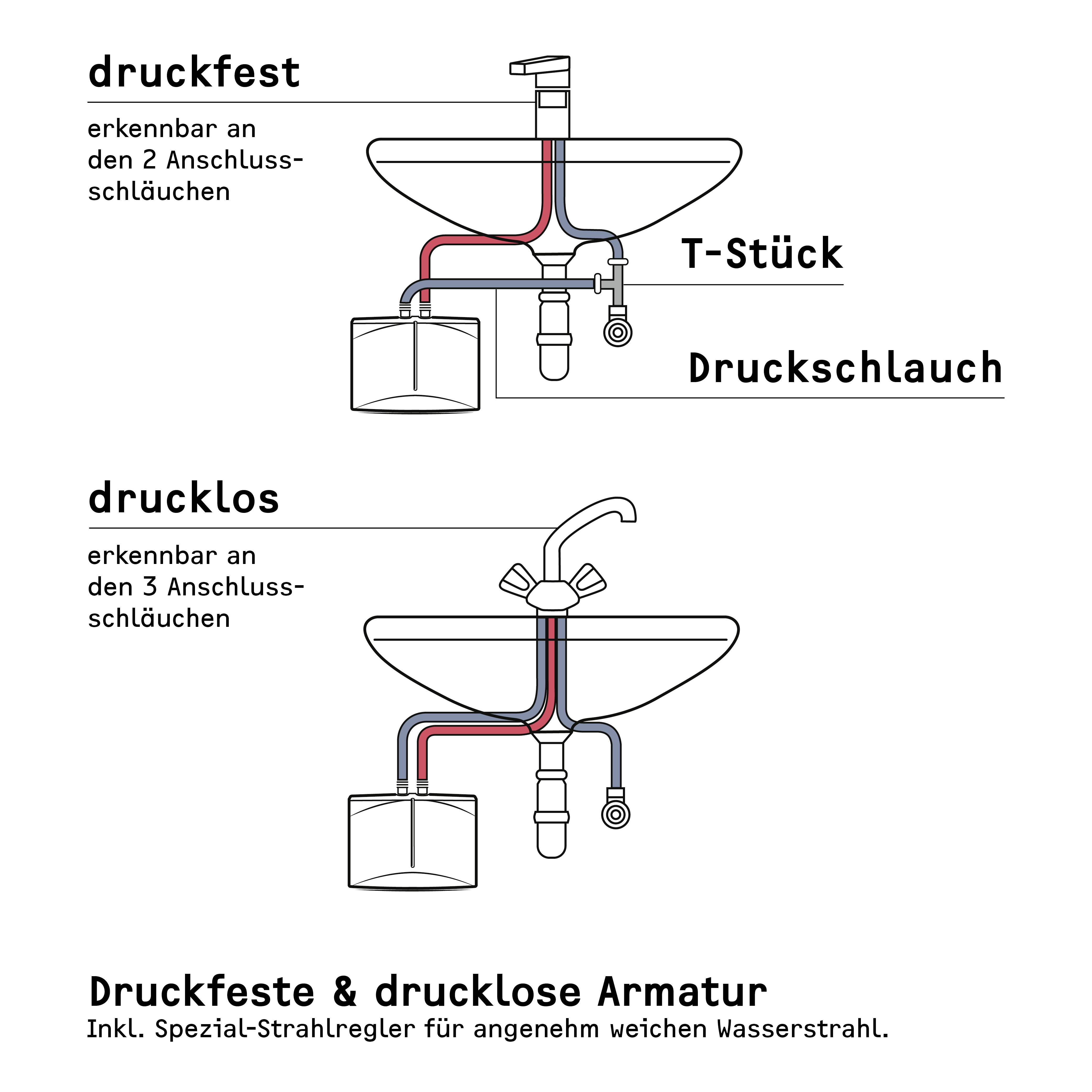 druckfest

erkennbar an den 2 Anschlussschläuchen

T-Stück

Druckschlauch

drucklos

erkennbar an den 3 Anschlussschläuchen

Druckfeste & drucklose Armatur

Inkl. Spezial-Strahlregler für angenehm weichen Wasserstrahl.