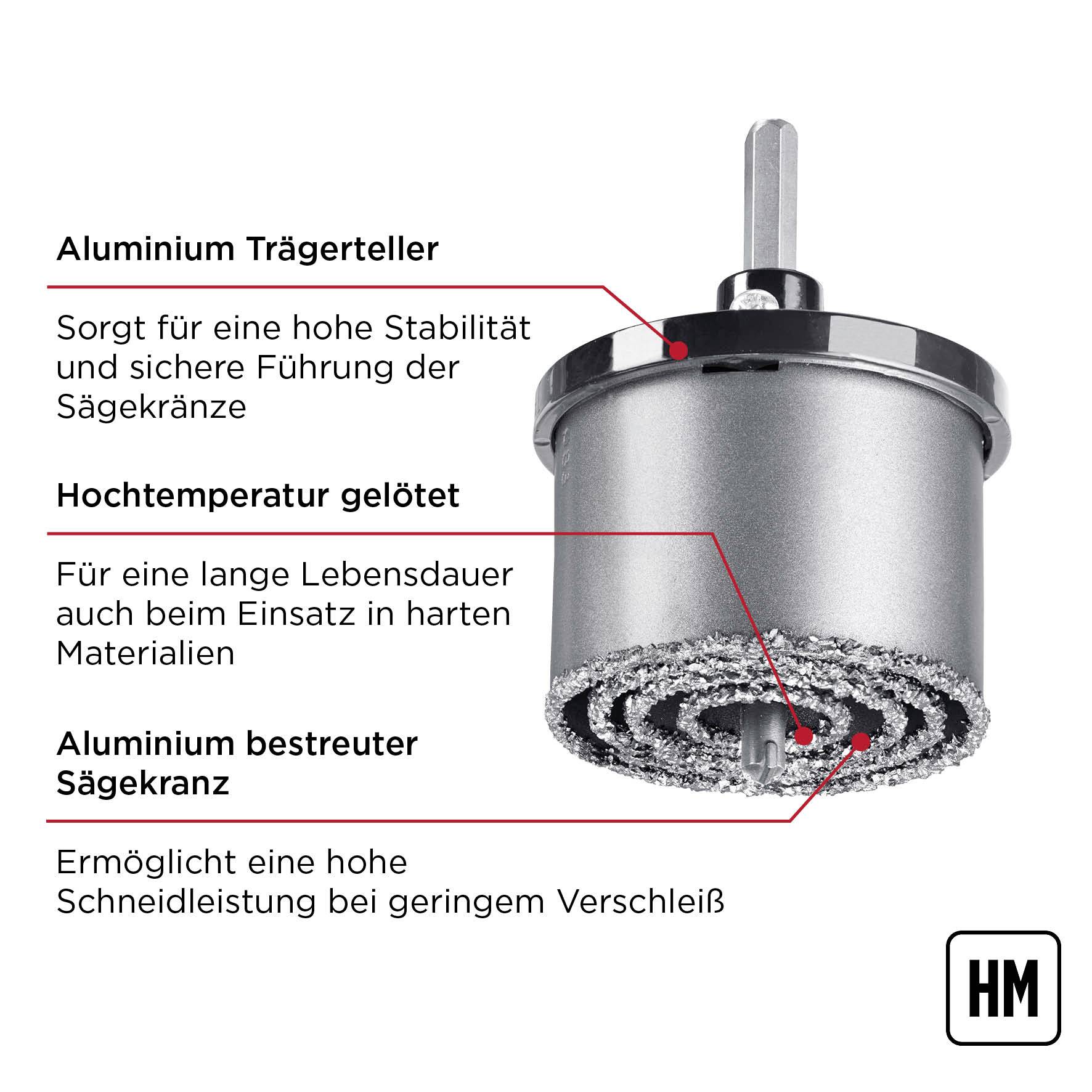 Aluminium Trägerteller

Sorgt für eine hohe Stabilität und sichere Führung der Sägekränze

Hochtemperatur gelötet

Für eine lange Lebensdauer auch beim Einsatz in harten Materialien

Aluminium bestreuter Sägekranz

Ermöglicht eine hohe Schneidleistung bei geringem Verschleiß

HM