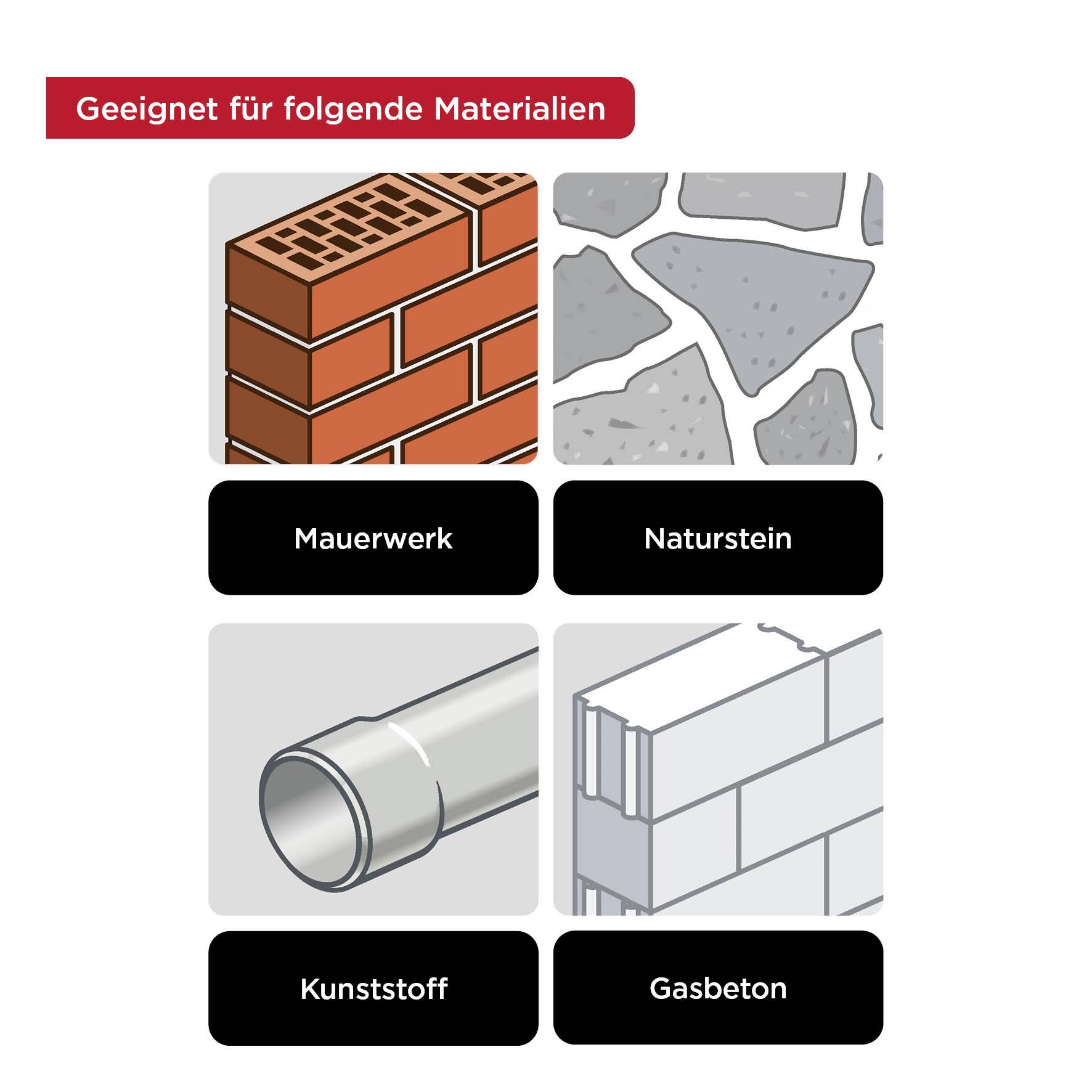 Geeignet für folgende Materialien

Mauerwerk

Naturstein

Kunststoff

Gasbeton