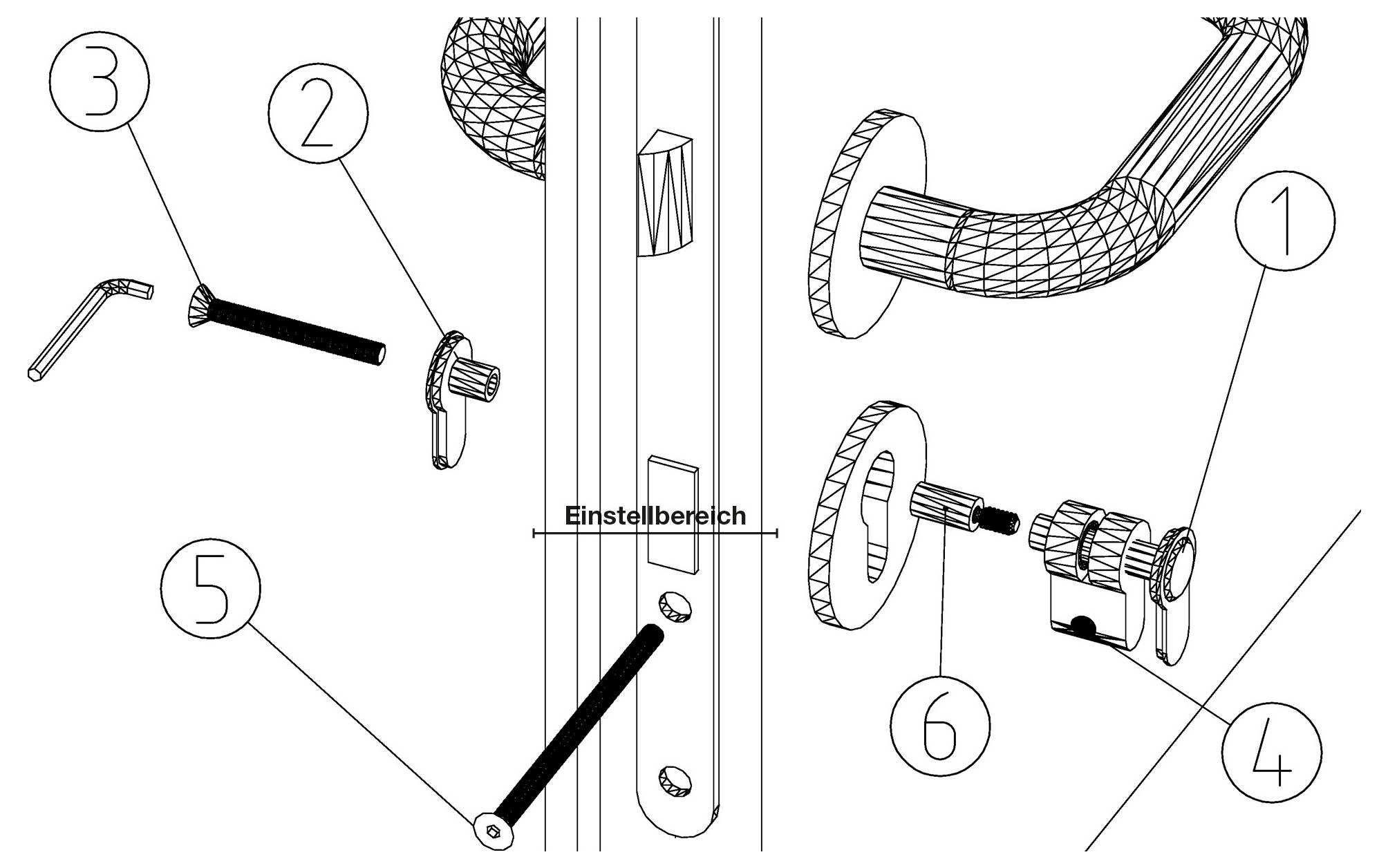 3

2

1

Einstellbereich

5

6

4