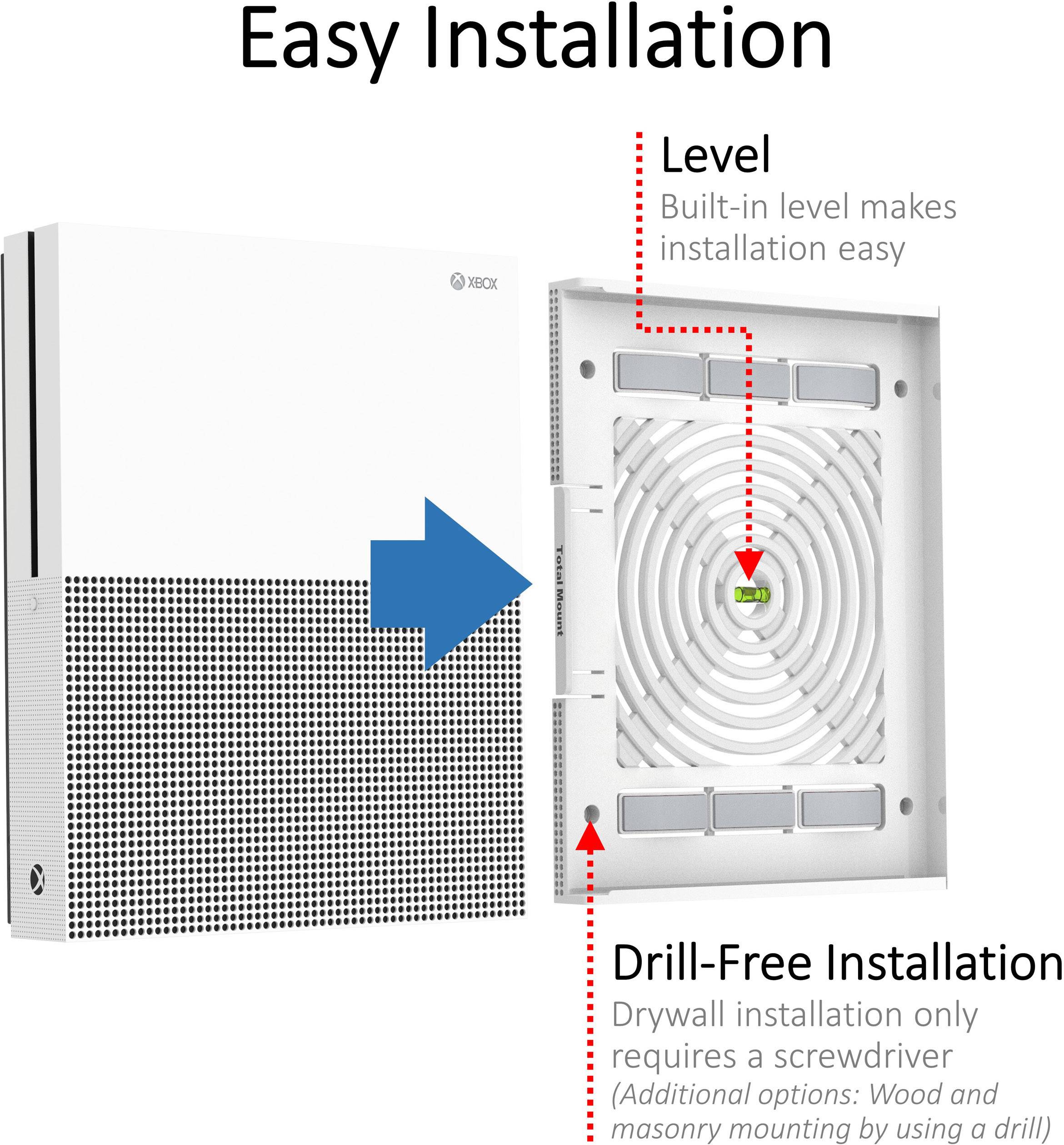 Easy Installation

Level

Built-in level makes installation easy

XBOX

Total Mount

Drill-Free Installation

Drywall installation only requires a screwdriver

(Additional options: Wood and masonry mounting by using a drill)