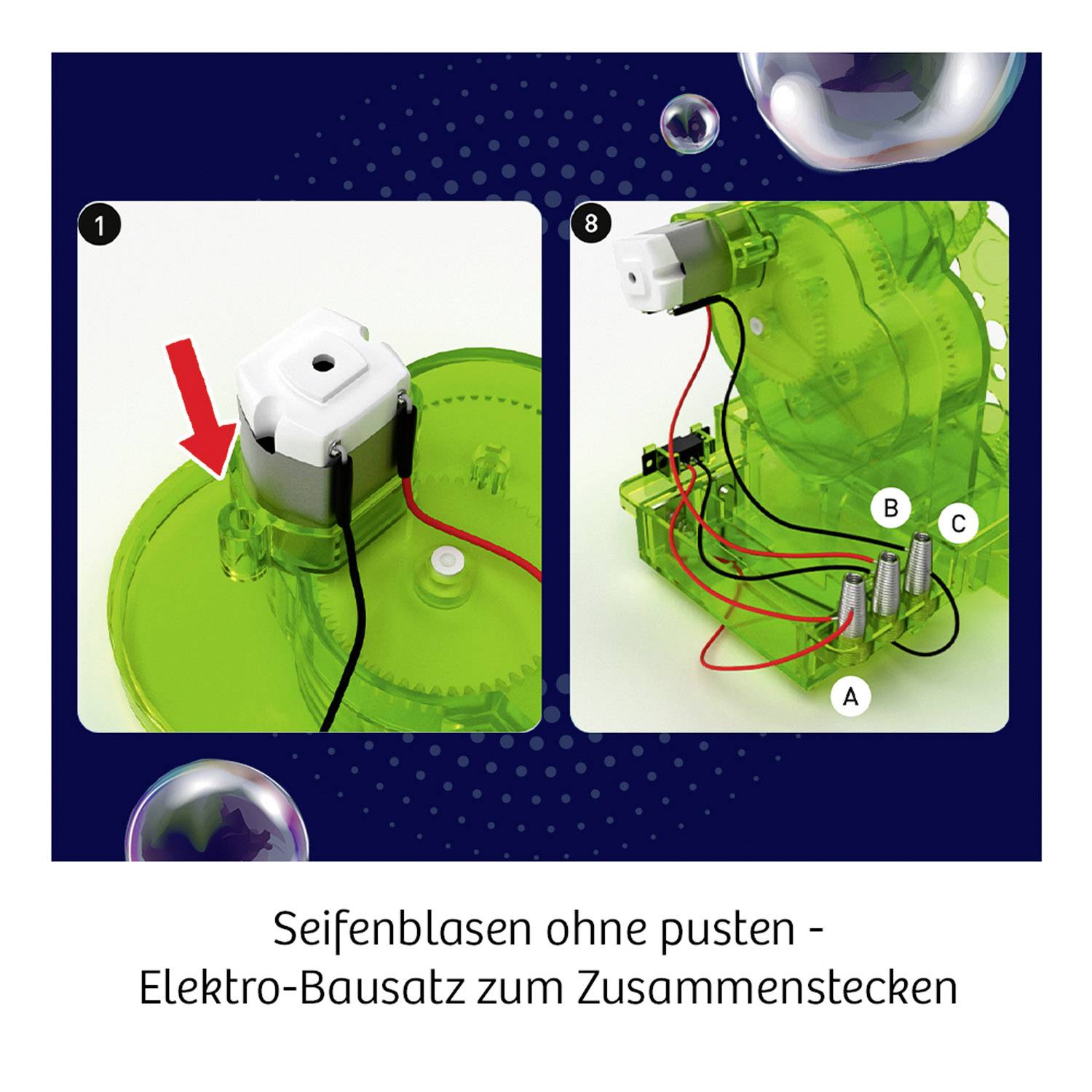 1

8

B

C

A

Seifenblasen ohne pusten - Elektro-Bausatz zum Zusammenstecken