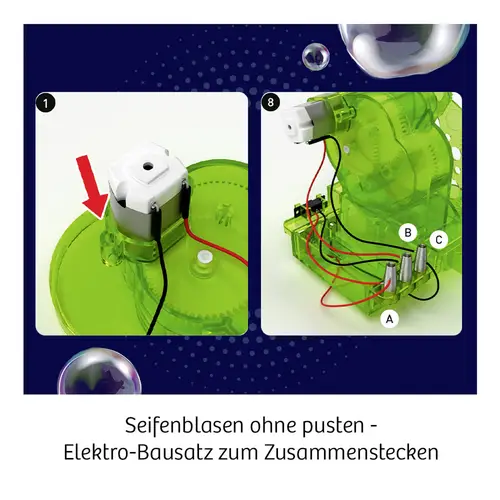 1

8

B

C

A

Seifenblasen ohne pusten - Elektro-Bausatz zum Zusammenstecken