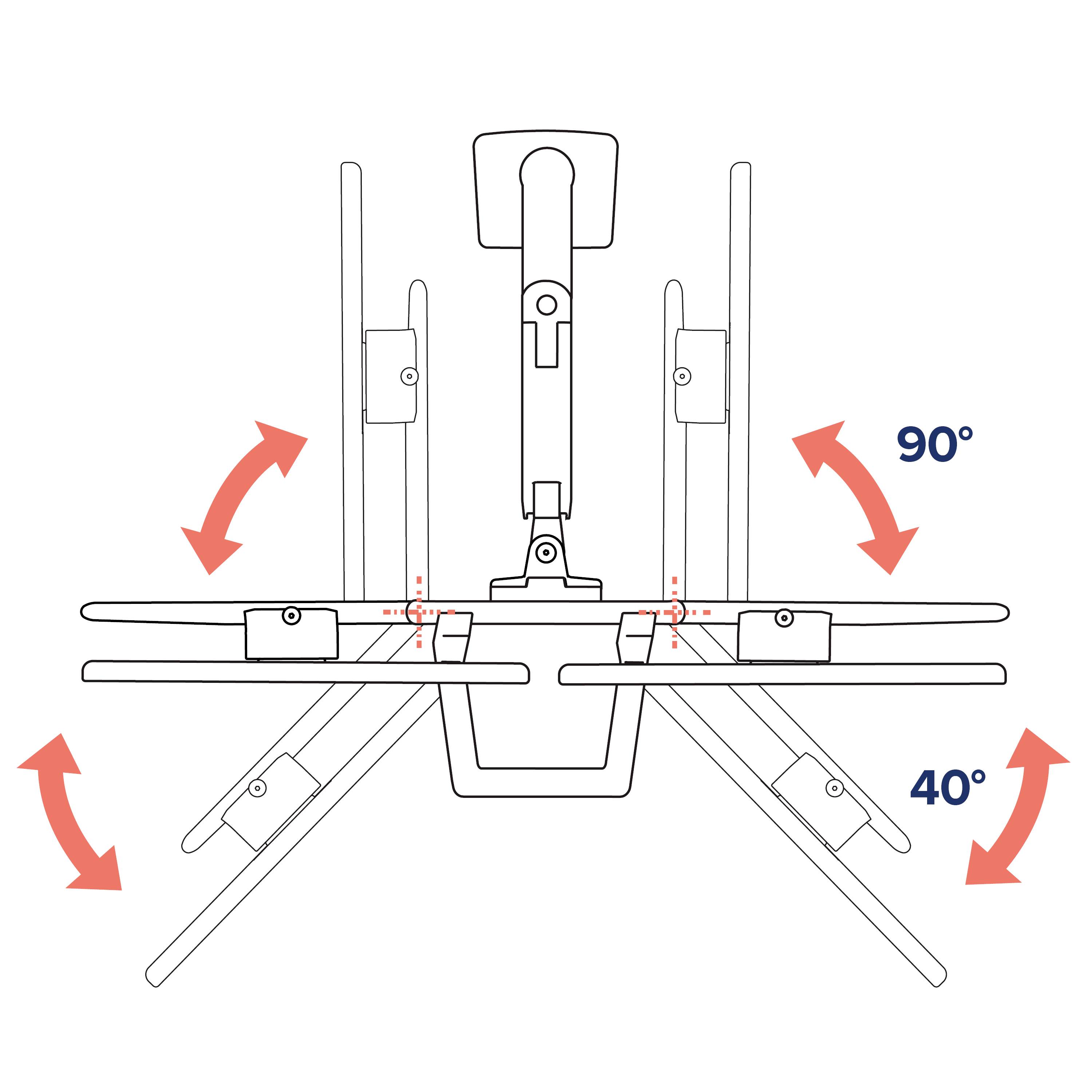 90°

40°