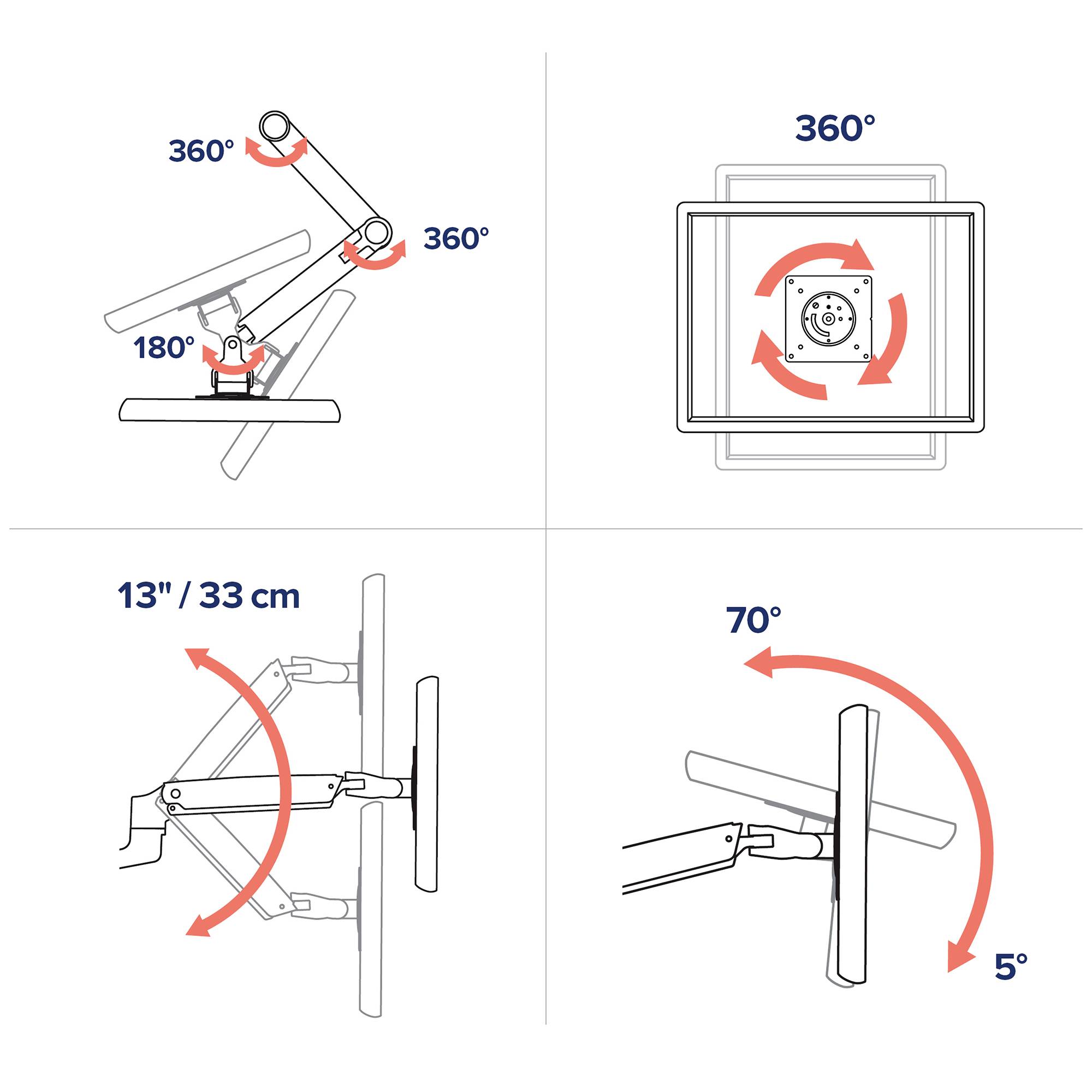 360°

360°

180°

360°

13" / 33 cm

70°

5°