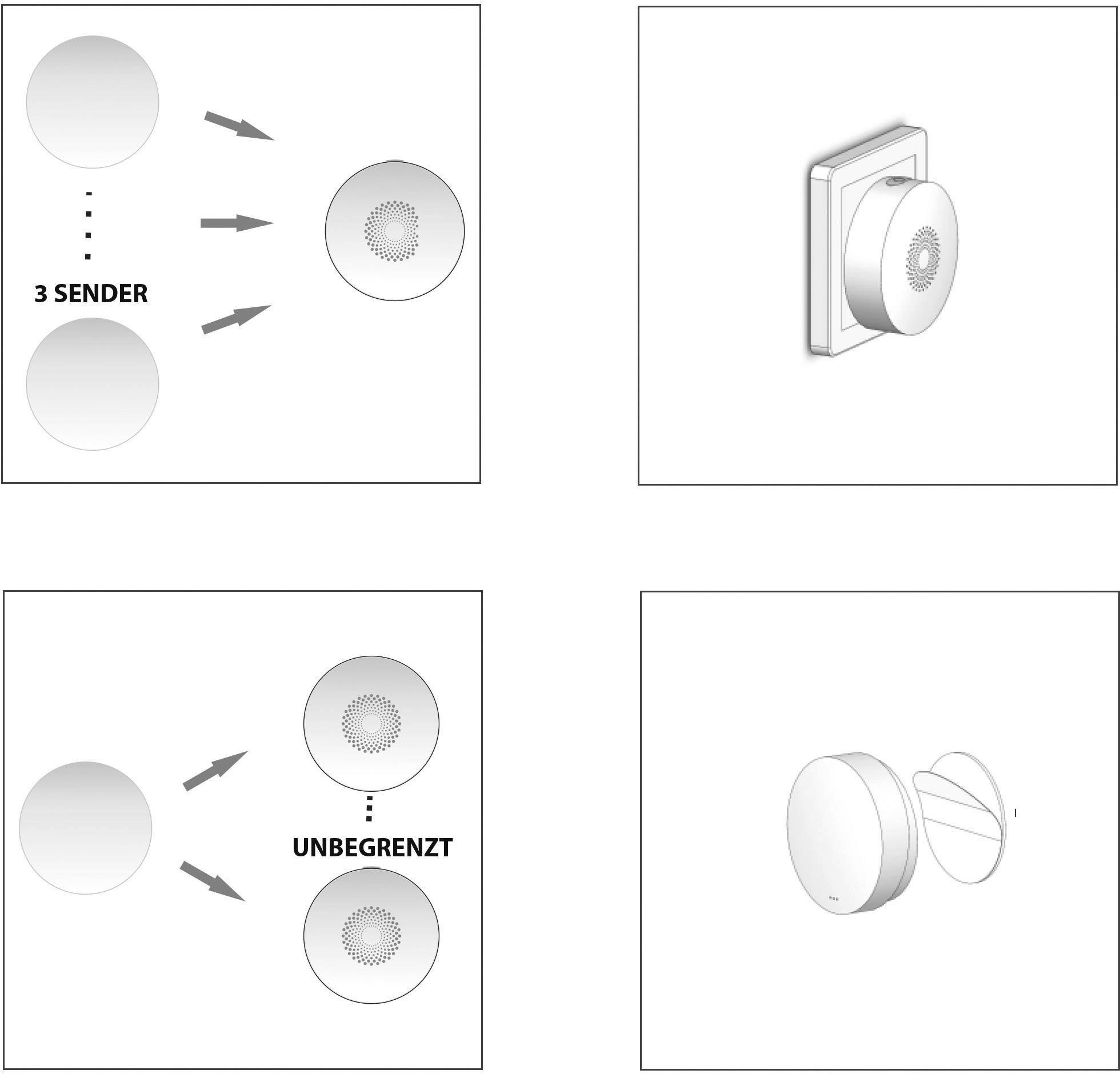 3 SENDER

UNBEGRENZT