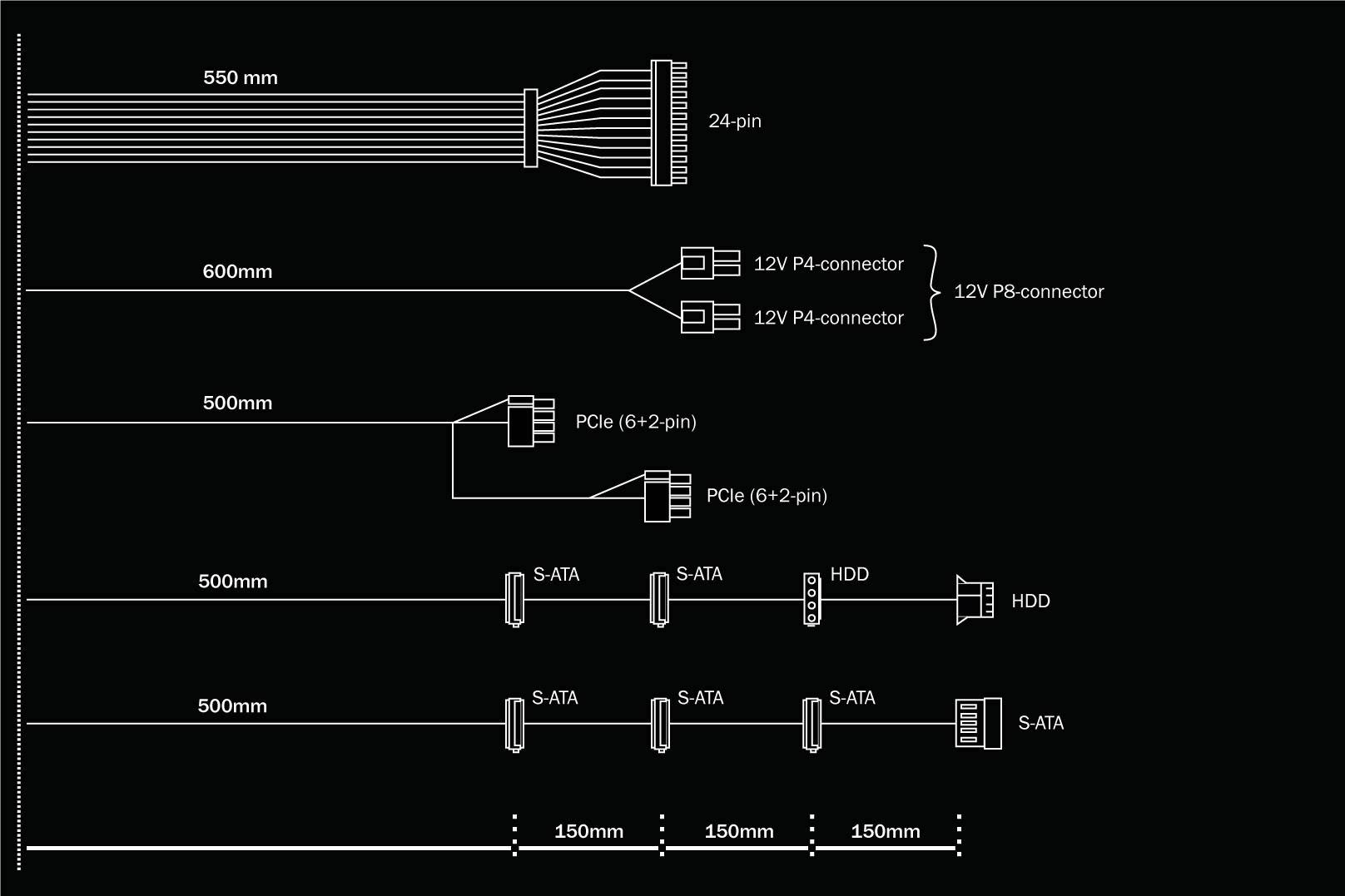 550 mm

24-pin

600mm

12V P4-connector

12V P4-connector

12V P8-connector

500mm

PCIe (6+2-pin)

PCIe (6+2-pin)

500mm

S-ATA

S-ATA

HDD

HDD

500mm

S-ATA

S-ATA

S-ATA

S-ATA

150mm

150mm

150mm