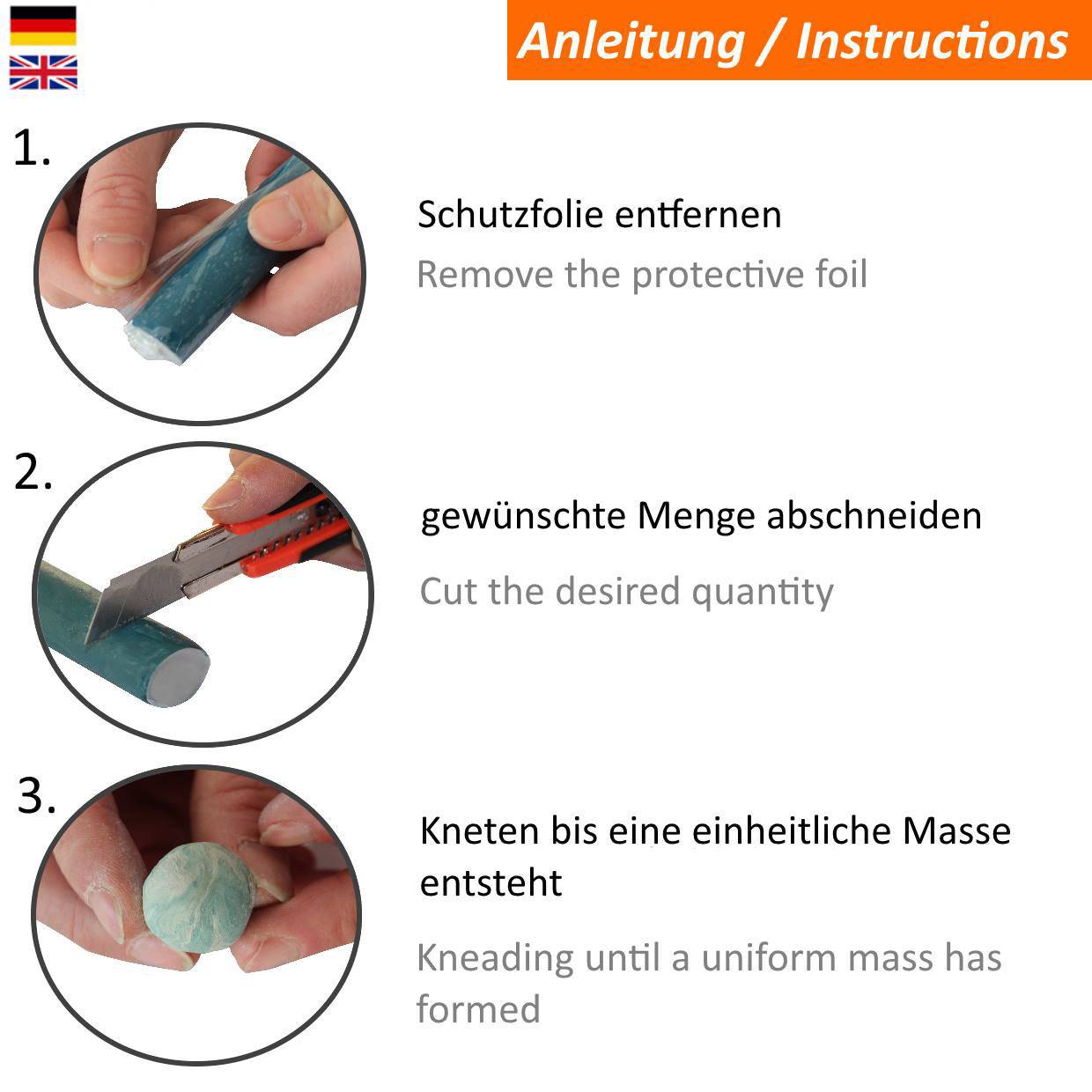 Anleitung / Instructions

1.

Schutzfolie entfernen

Remove the protective foil

2.

gewünschte Menge abschneiden

Cut the desired quantity

3.

Kneten bis eine einheitliche Masse entsteht

Kneading until a uniform mass has formed