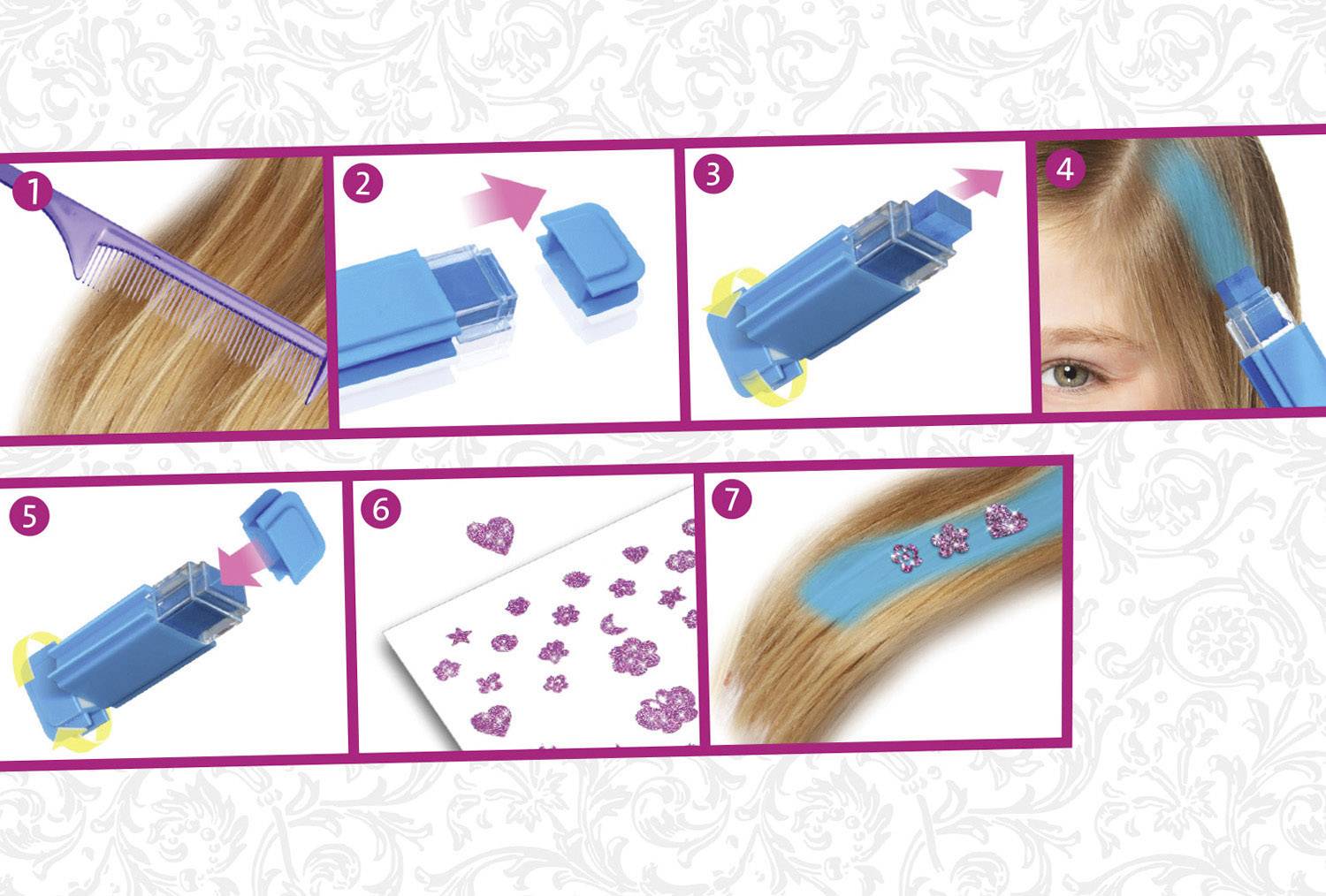 1

2

3

4

5

6

7