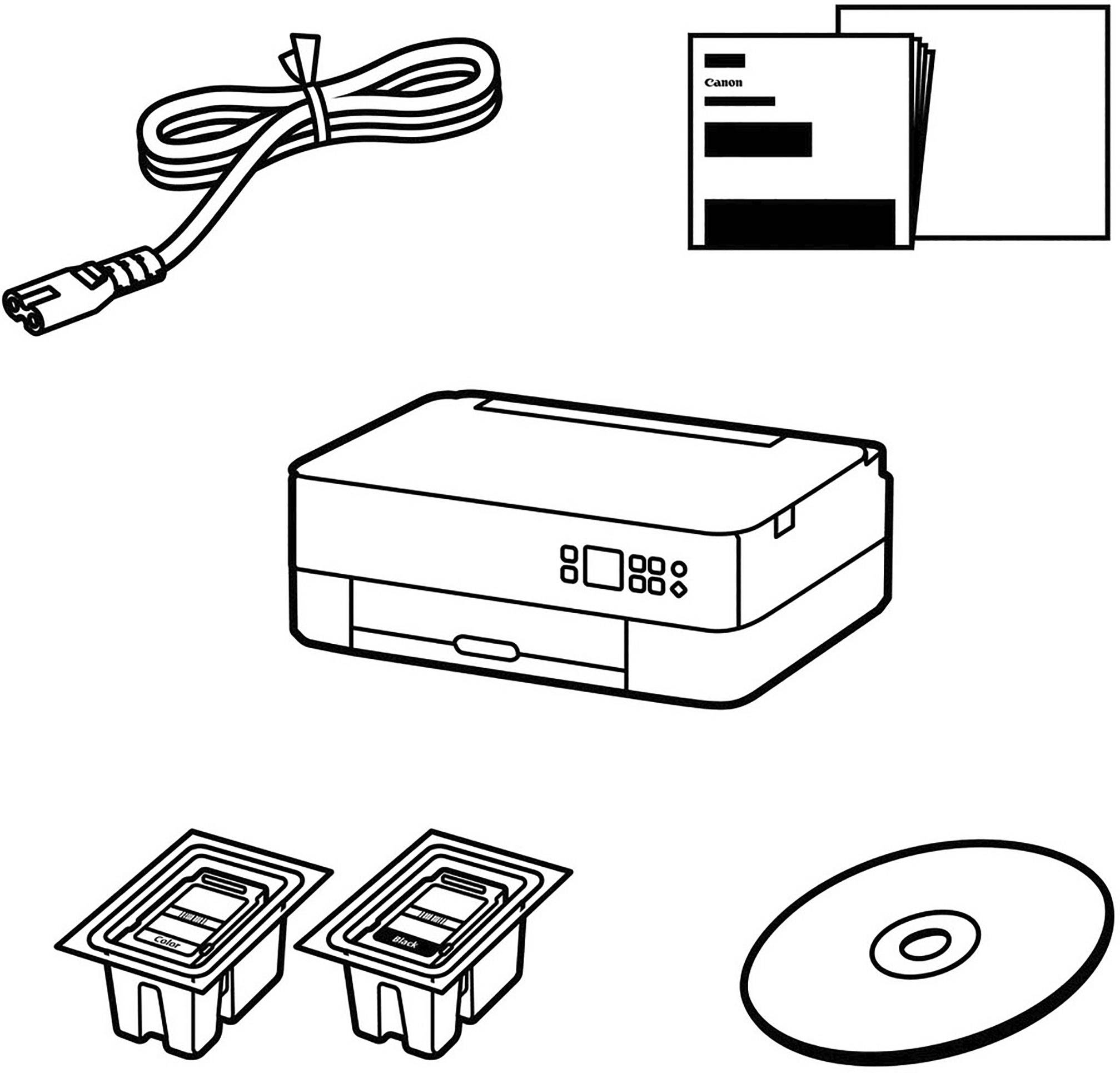 Canon

Color

Black