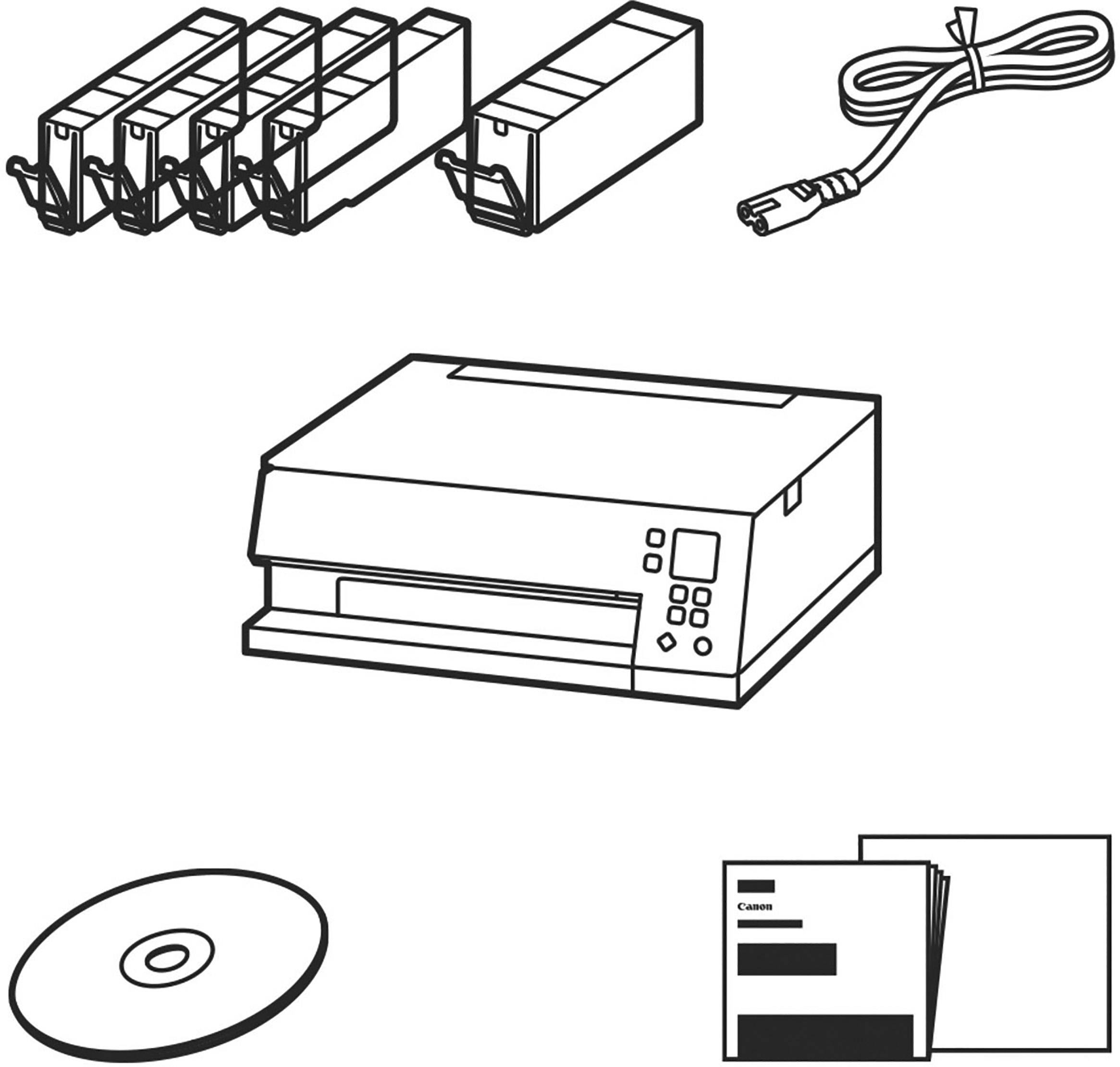 Canon