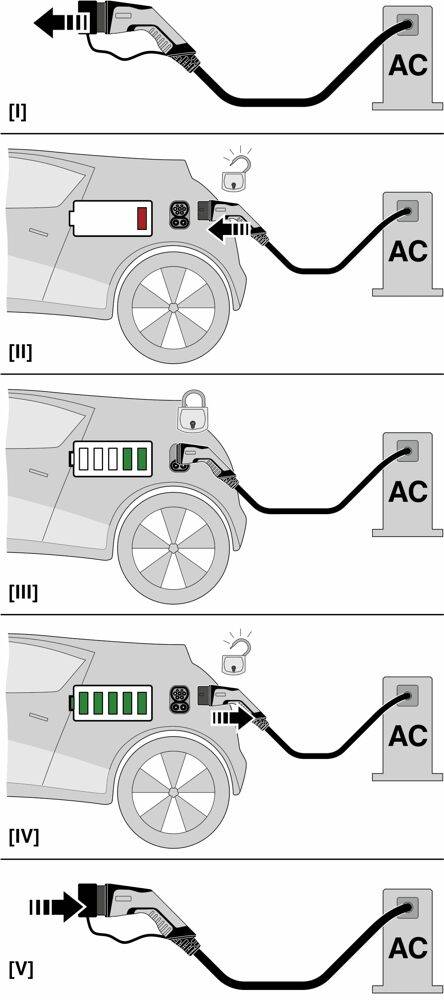 AC
[I]
AC
[II]
AC
[III]
AC
[IV]
AC
[V]