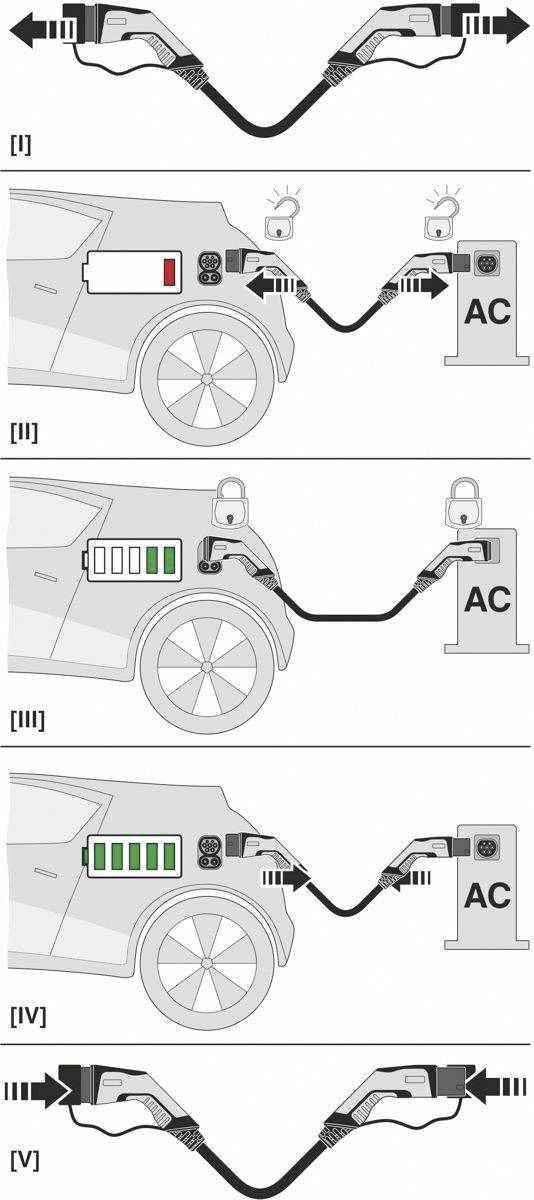 [I]

AC

[II]

AC

[III]

AC

[IV]

[V]