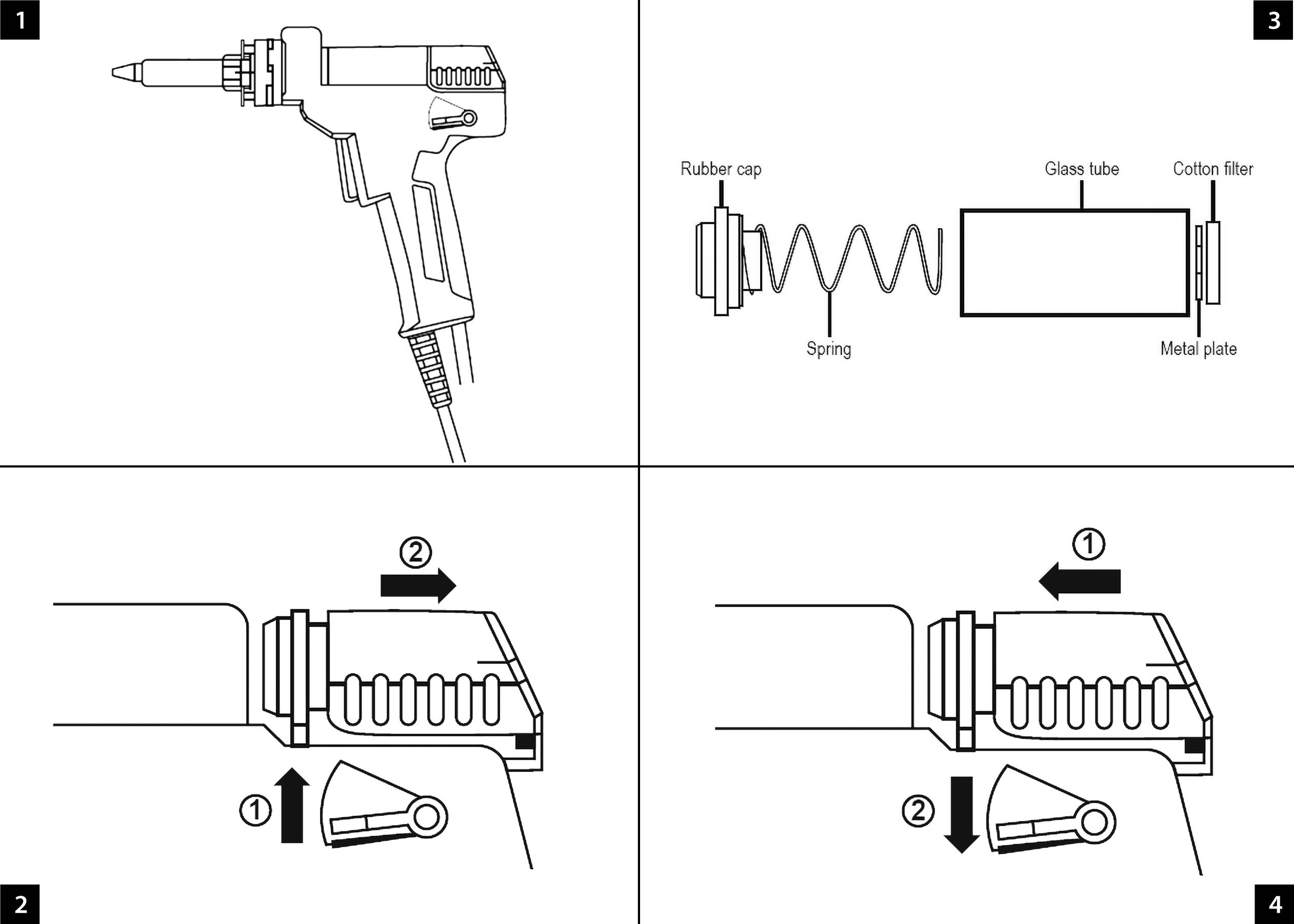 1

3

Rubber cap
Glass tube
Cotton filter
Spring
Metal plate

2
1

1
2

2

4