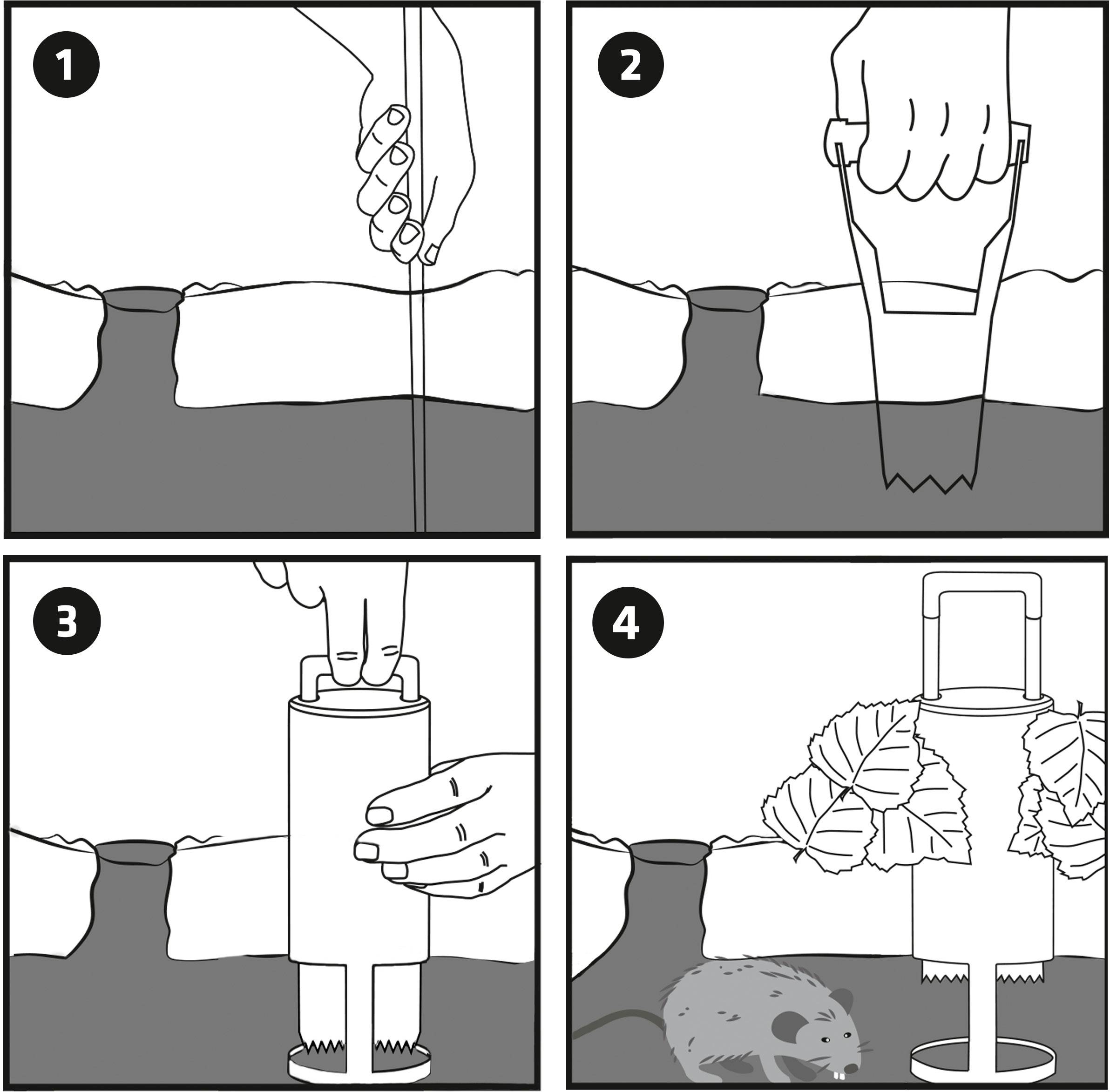 1

2

3

4