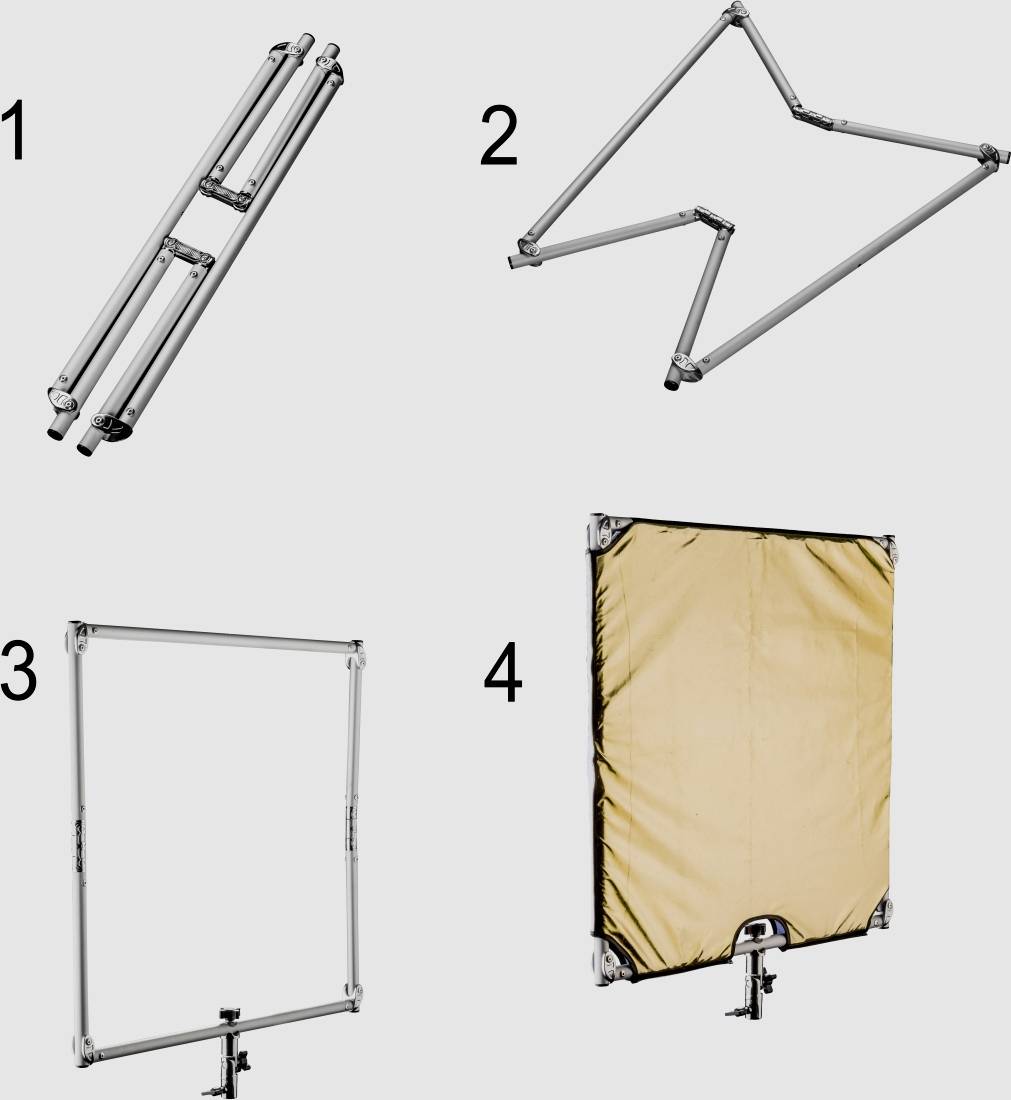 1

2

3

4