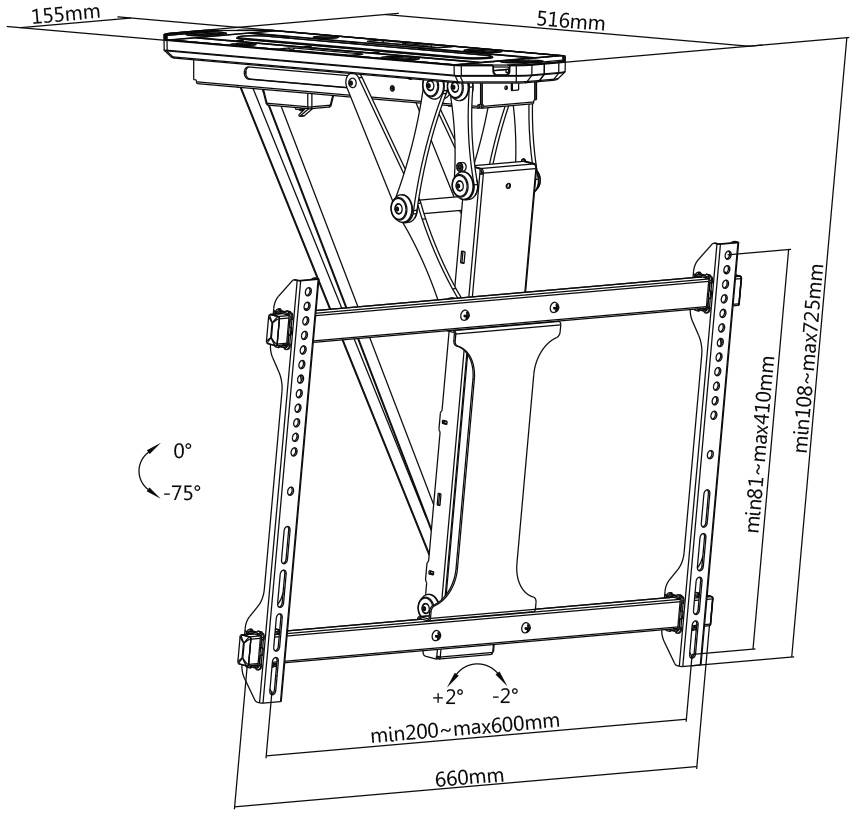 155mm

516mm

min108~max725mm

min81~max410mm

0°

-75°

+2°

-2°

min200~max600mm

660mm