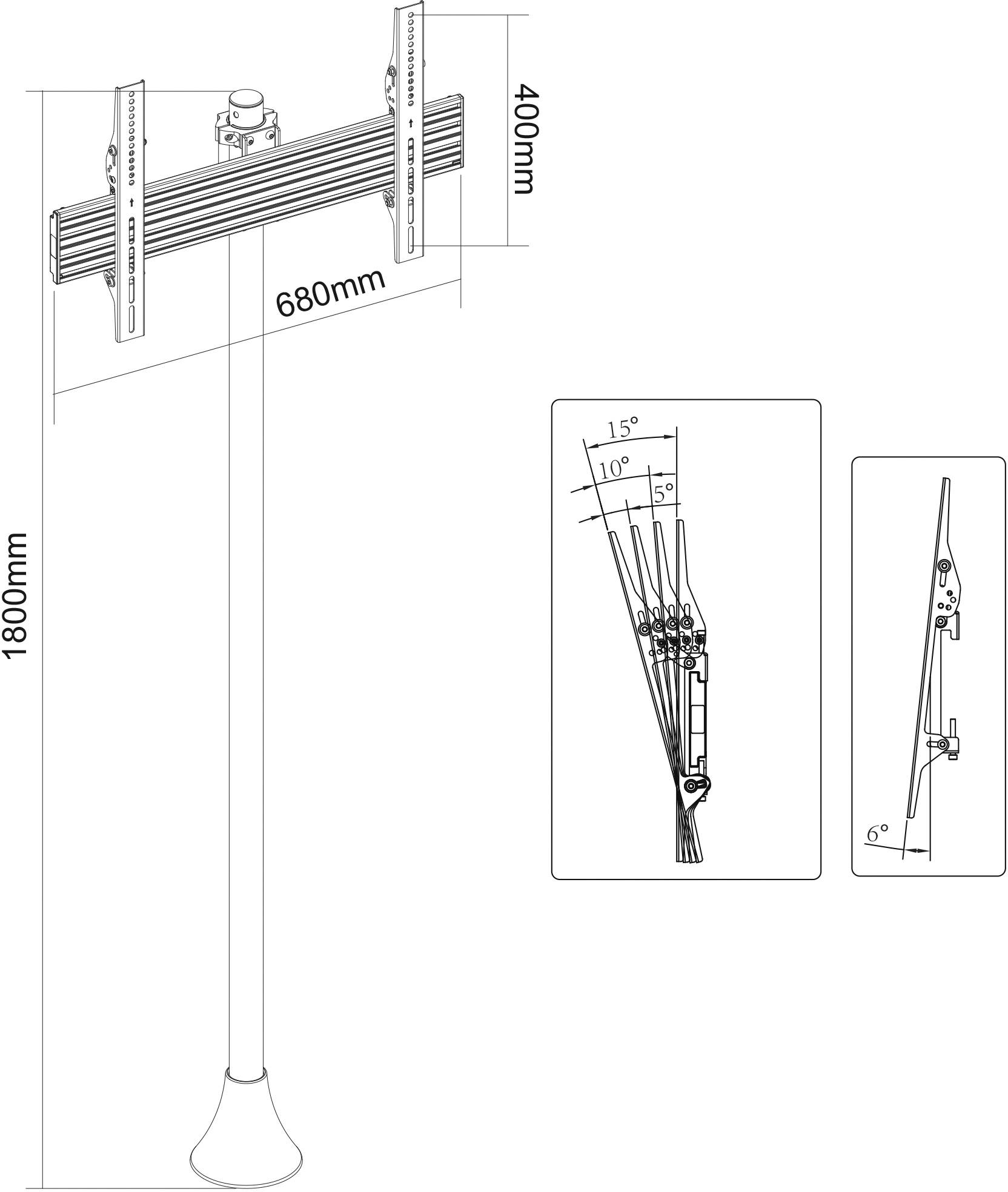 400mm

680mm

1800mm

15°

10°

5°

6°